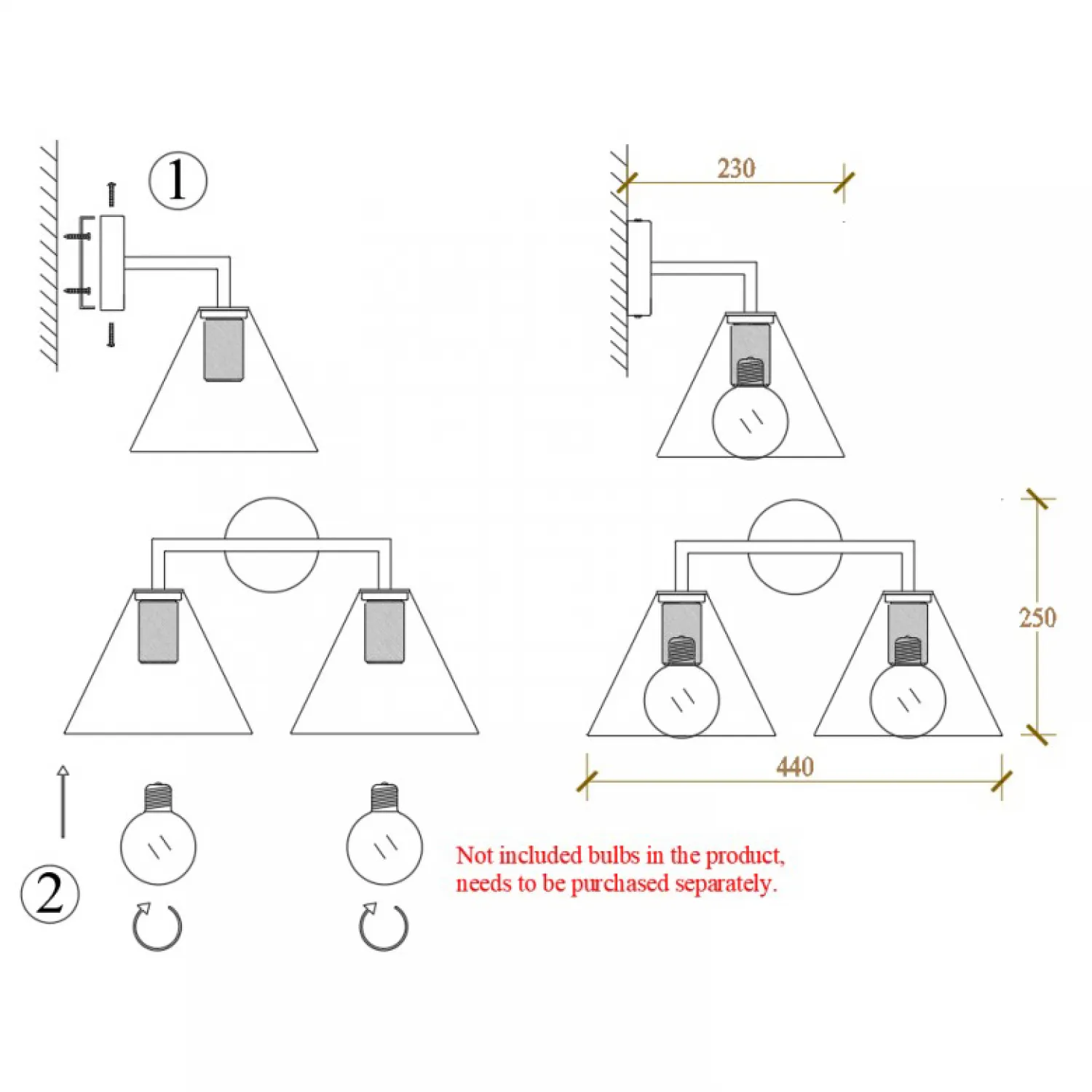 ①

230

250

440

②

Not included bulbs in the product, needs to be purchased separately.