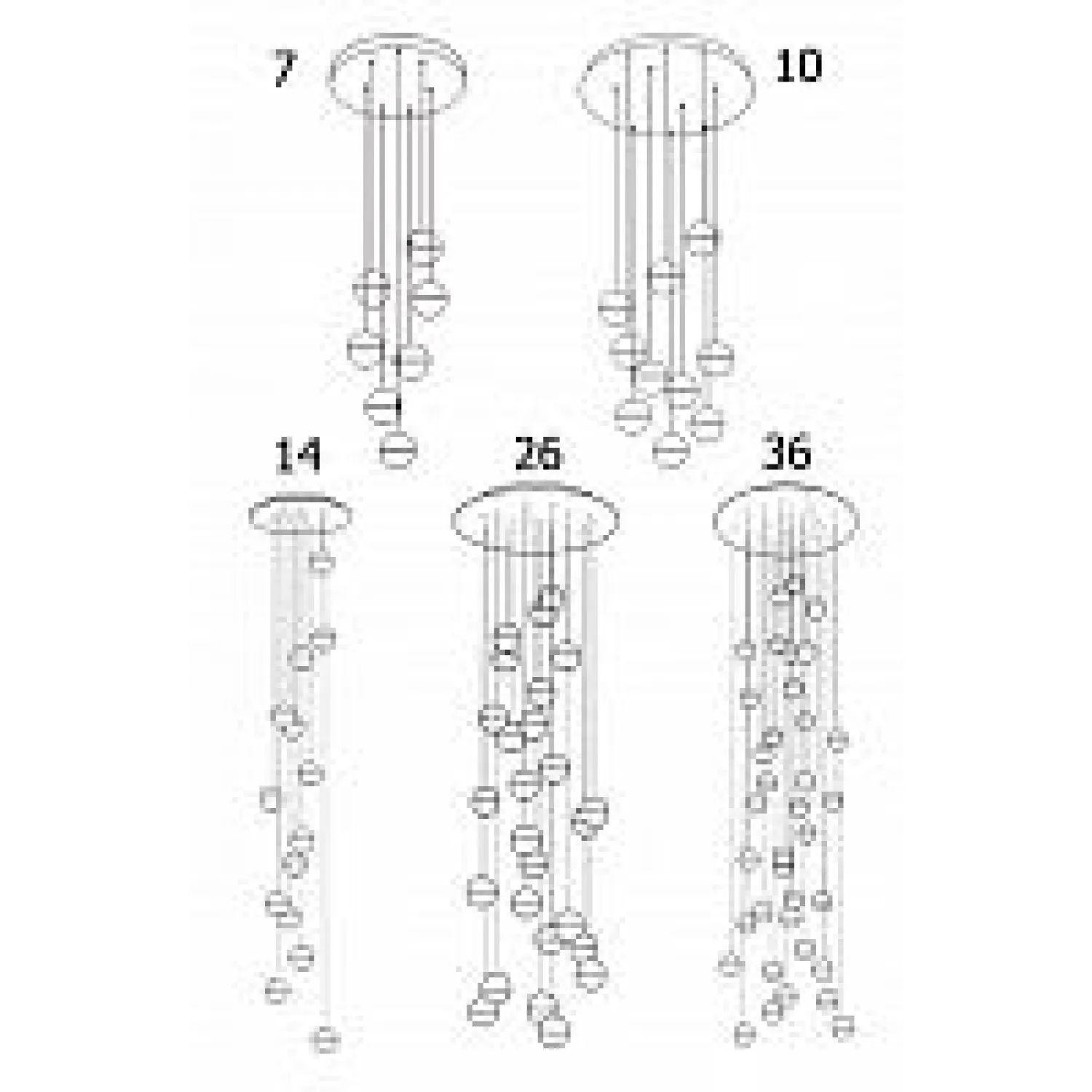 7

10

14

26

36