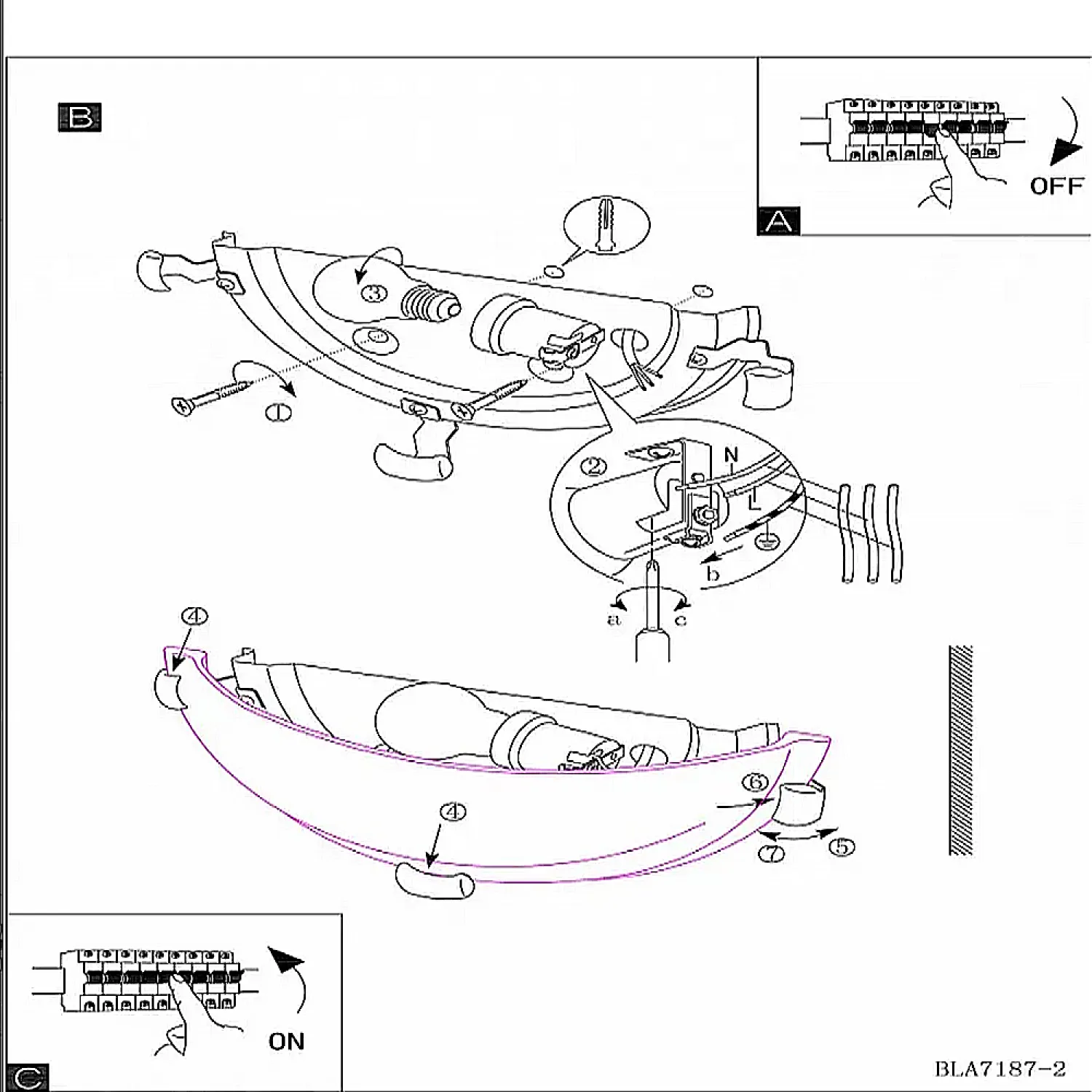 B

OFF

A

③

①

②

N

L

b

a

c

④

④

⑥

⑦

⑤

ON

C

BLA7187-2