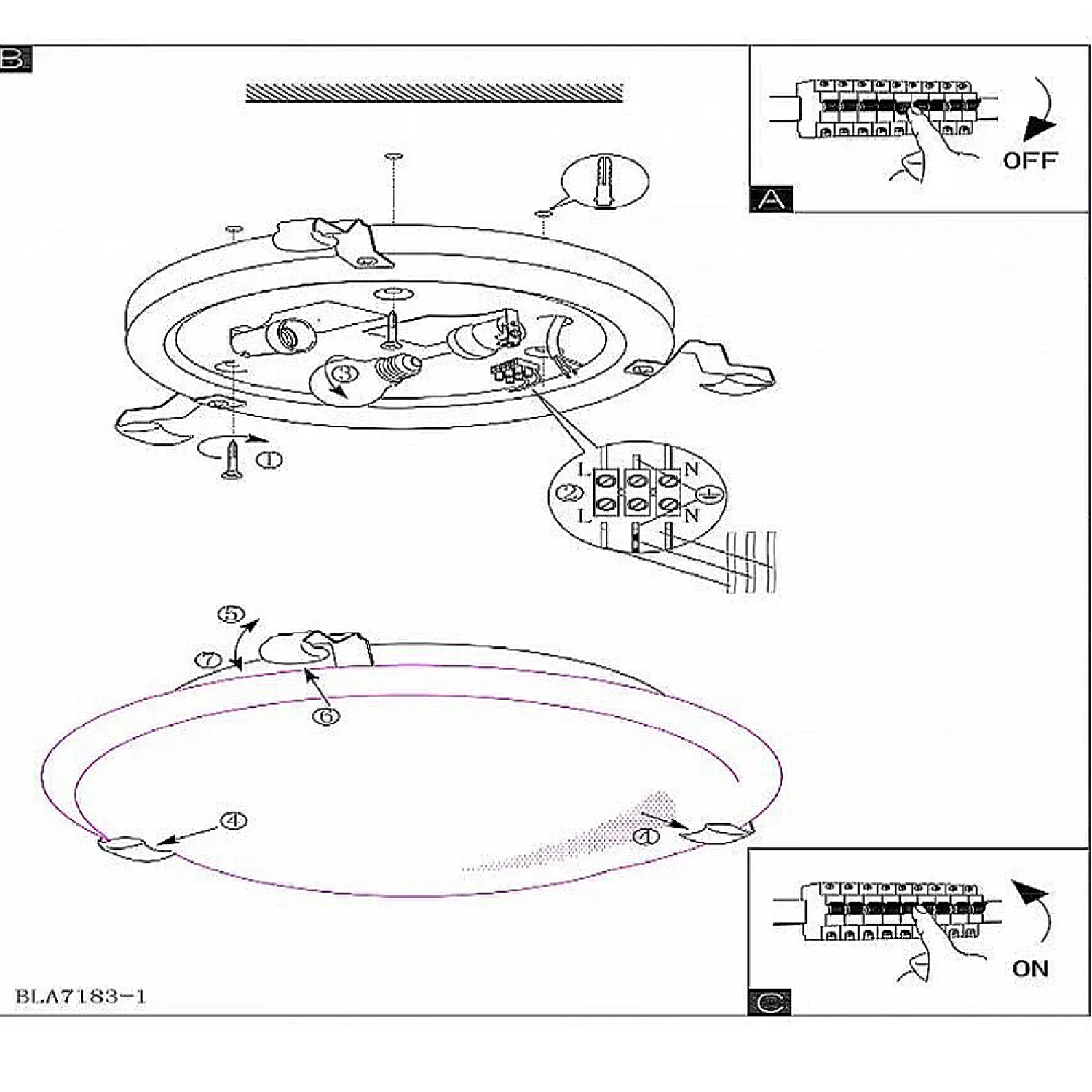 B

OFF
A

③
①
L
N
②
L
N
⑤
⑦
⑥
④
④

ON
C

BLA7183-1