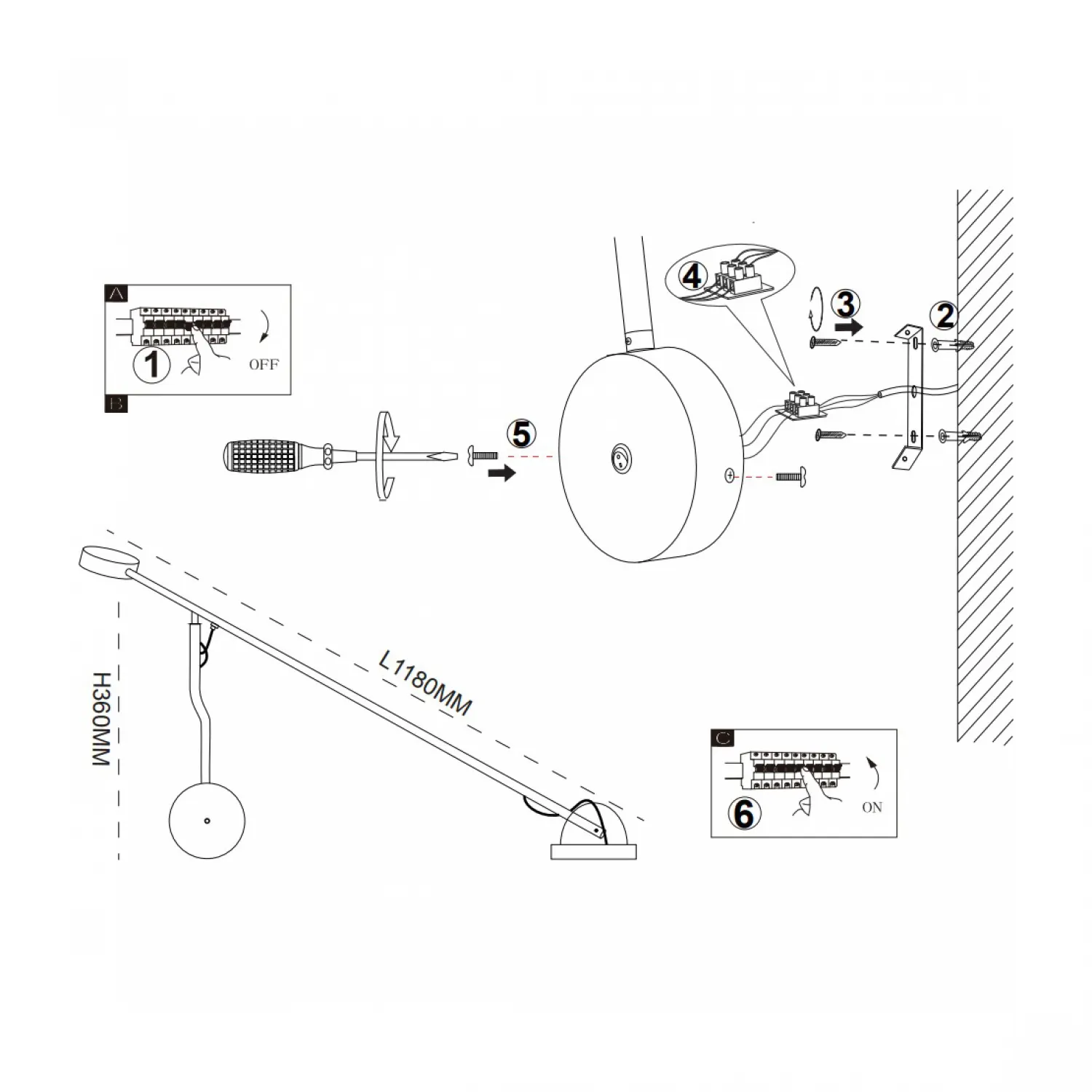 A
1
OFF
B
4
3
2
5
L1180MM
H360MM
C
6
ON