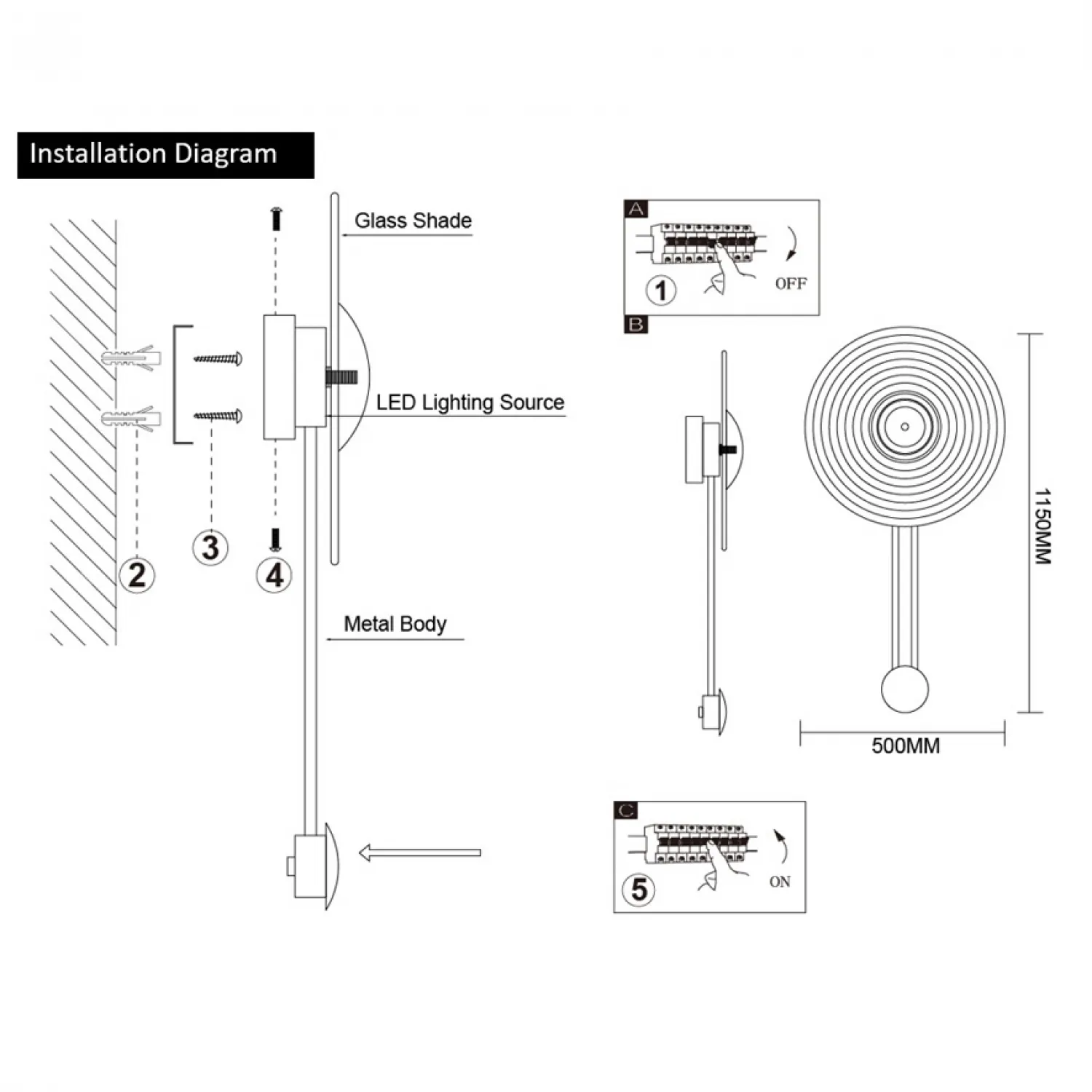 Installation Diagram

Glass Shade

LED Lighting Source

Metal Body

2

3

4

A

1

OFF

B

1150MM

500MM

C

5

ON