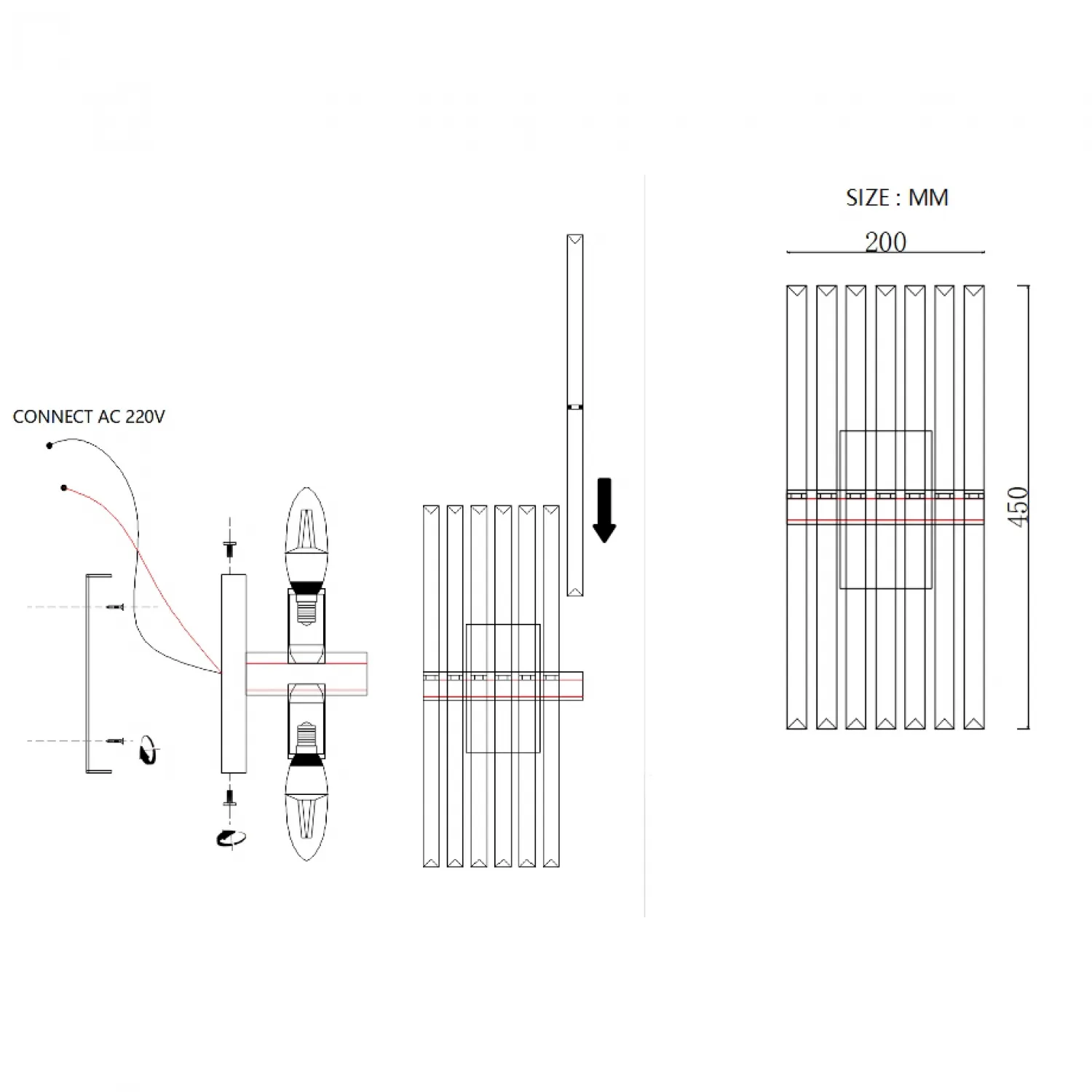 CONNECT AC 220V

SIZE : MM

200

450