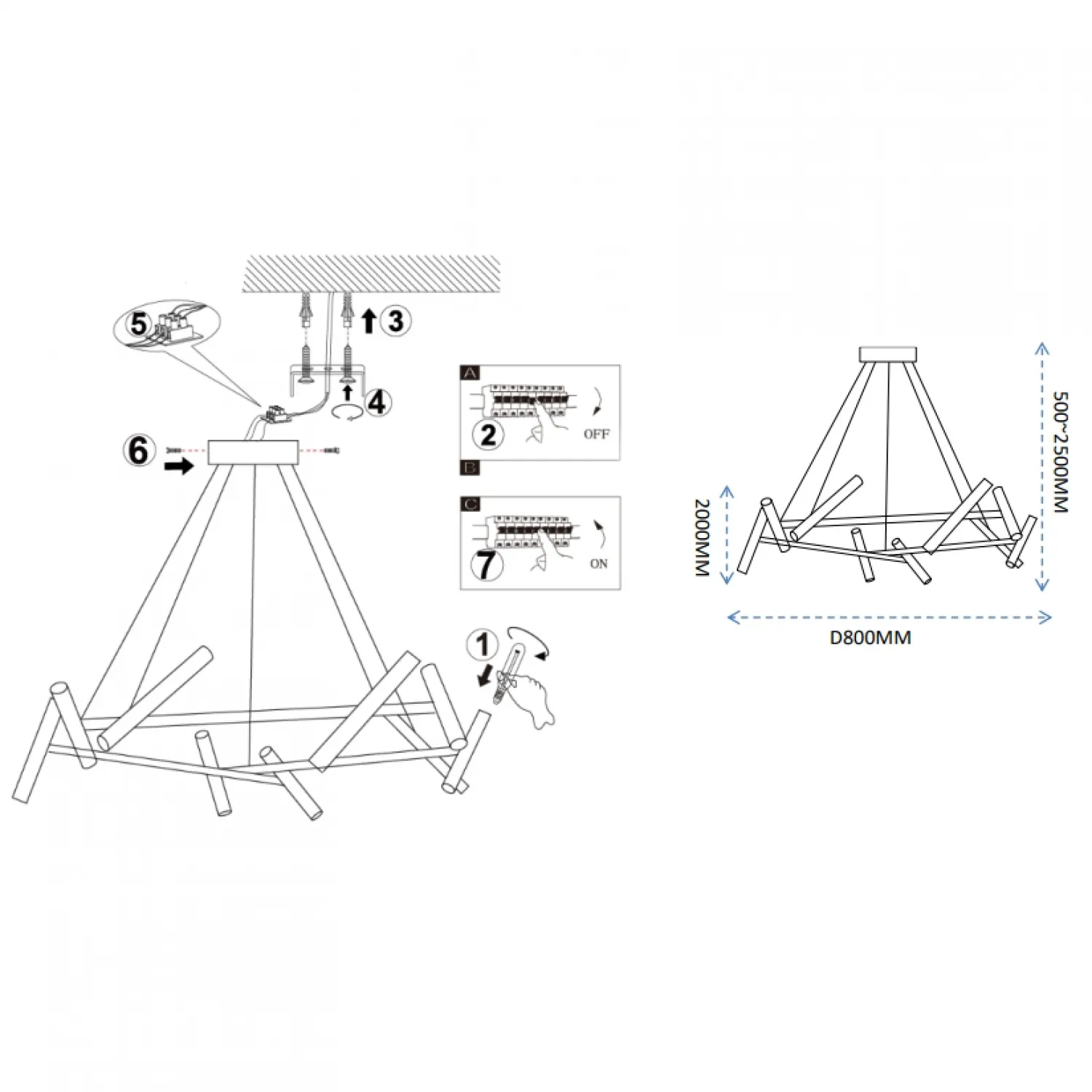 5

3

4

6

A

2

OFF

B

C

7

ON

1

500~2500MM

2000MM

D800MM