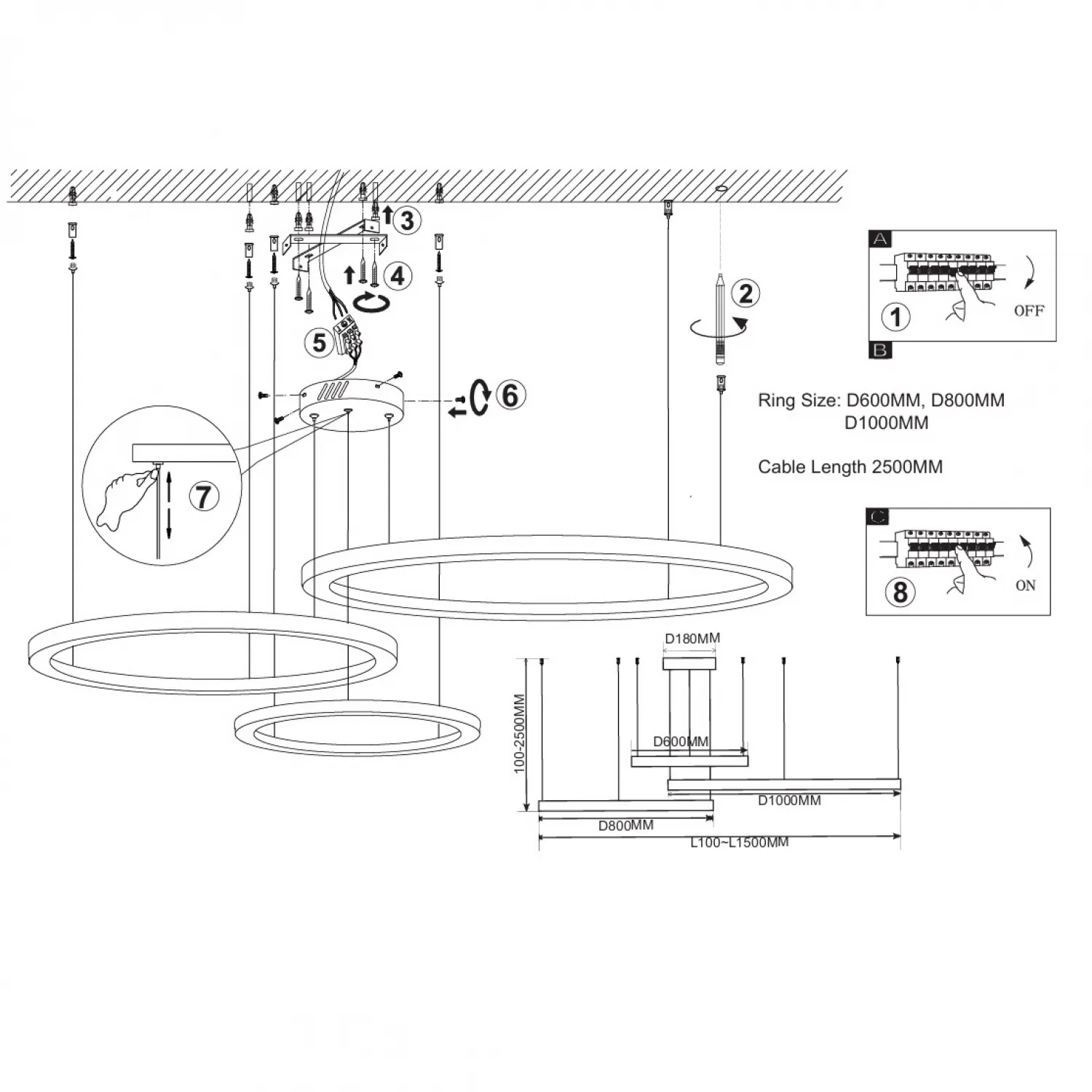 3
4
5
6
7
2
A
1
OFF
B
Ring Size: D600MM, D800MM
D1000MM

Cable Length 2500MM

C
8
ON
D180MM
100-2500MM
D600MM
D1000MM
D800MM
L100~L1500MM