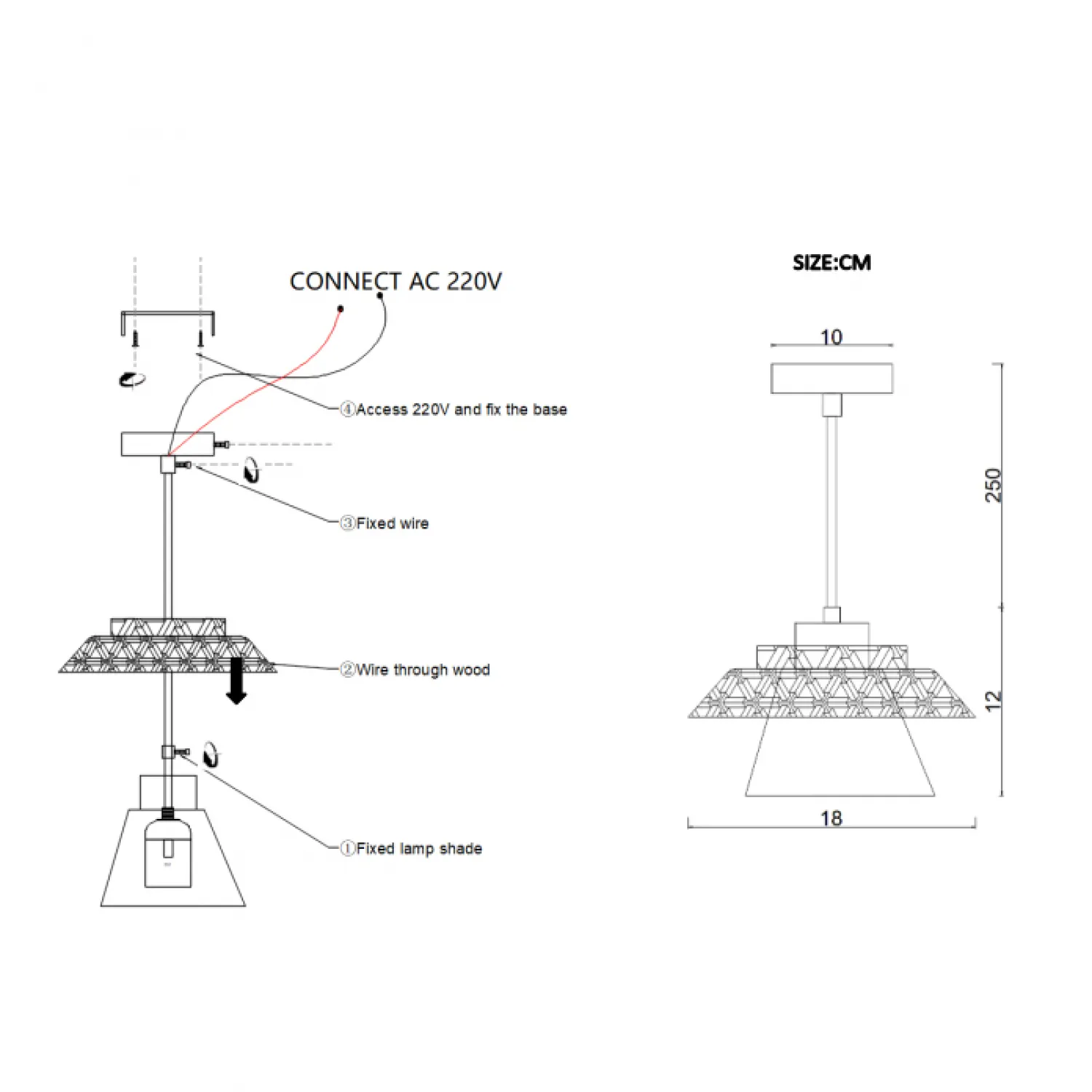 CONNECT AC 220V

④Access 220V and fix the base

③Fixed wire

②Wire through wood

①Fixed lamp shade

SIZE:CM

10

250

12

18