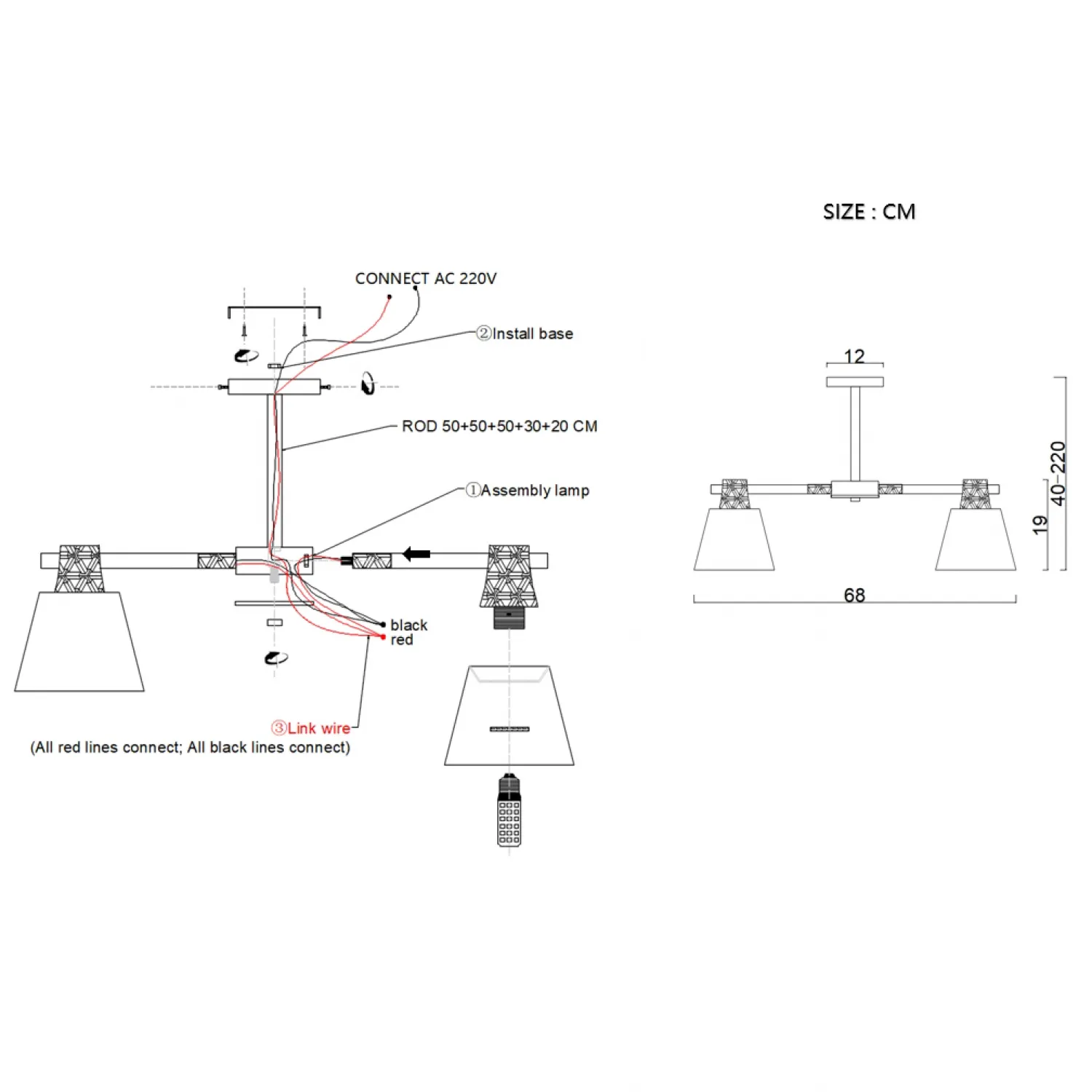 SIZE : CM

CONNECT AC 220V

②Install base

ROD 50+50+50+30+20 CM

①Assembly lamp

black
red

③Link wire
(All red lines connect; All black lines connect)

12

40-220

19

68