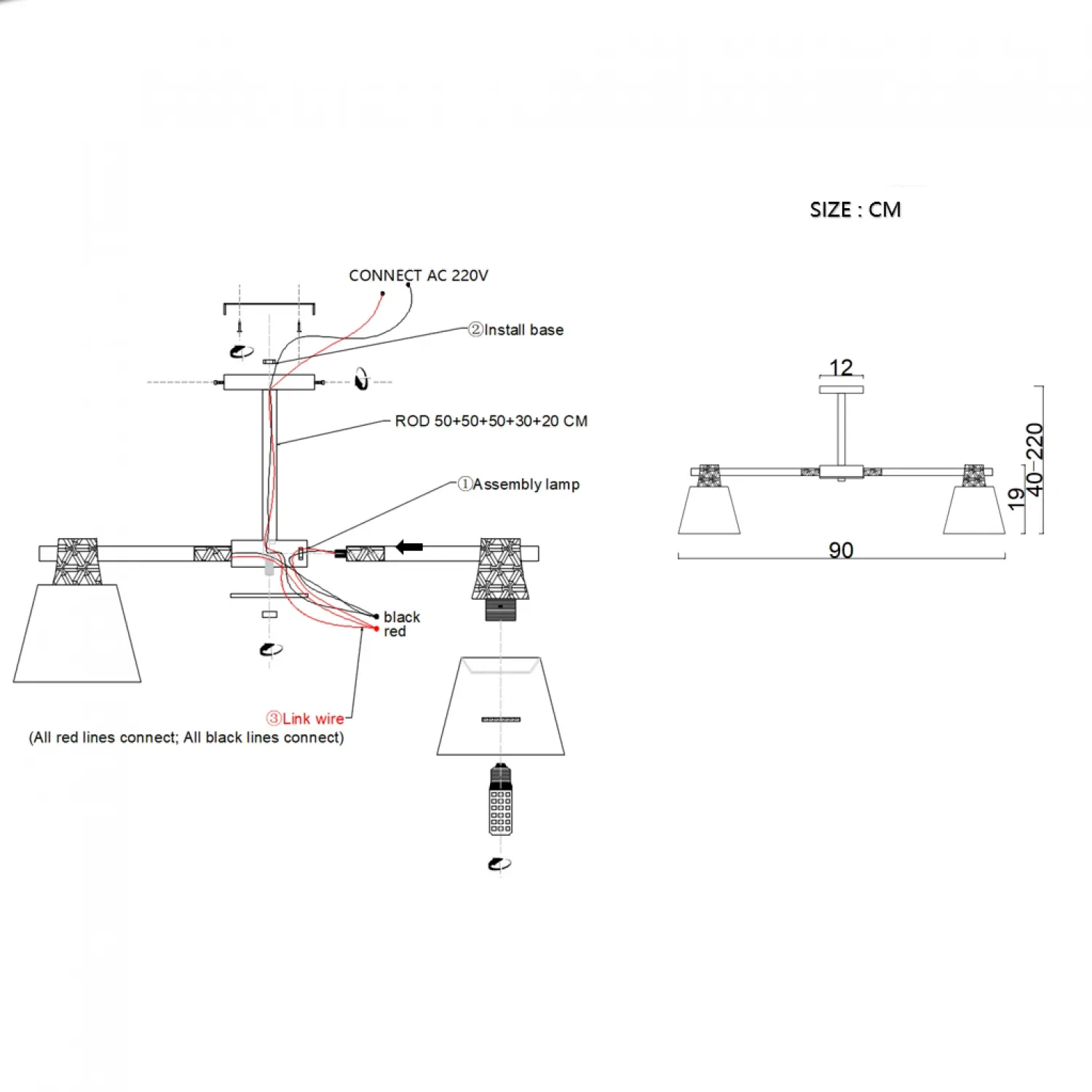 SIZE : CM

CONNECT AC 220V

②Install base

ROD 50+50+50+30+20 CM

①Assembly lamp

black
red

③Link wire
(All red lines connect; All black lines connect)

12

40-220

19

90