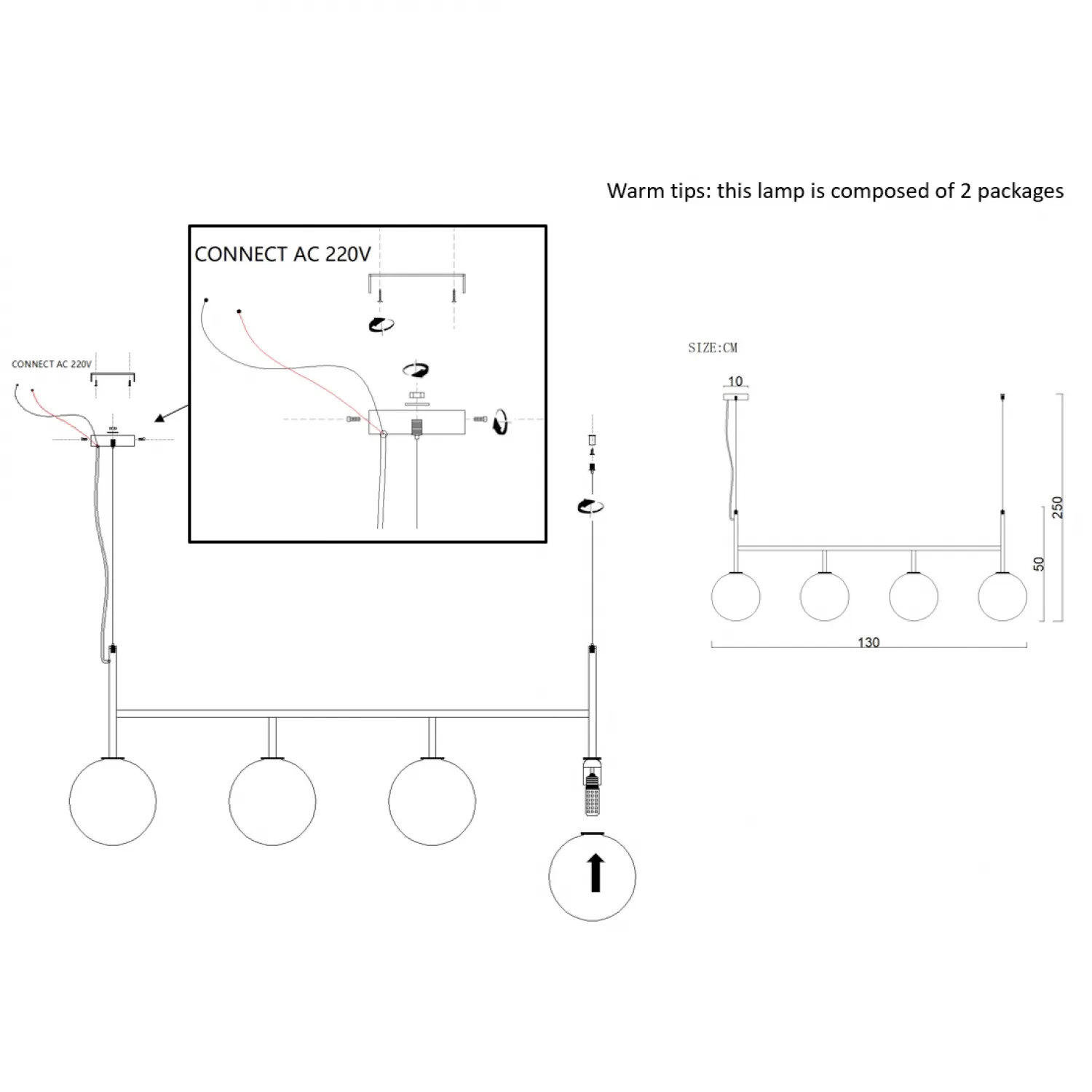 Warm tips: this lamp is composed of 2 packages

CONNECT AC 220V

CONNECT AC 220V

SIZE:CM

10

250

50

130