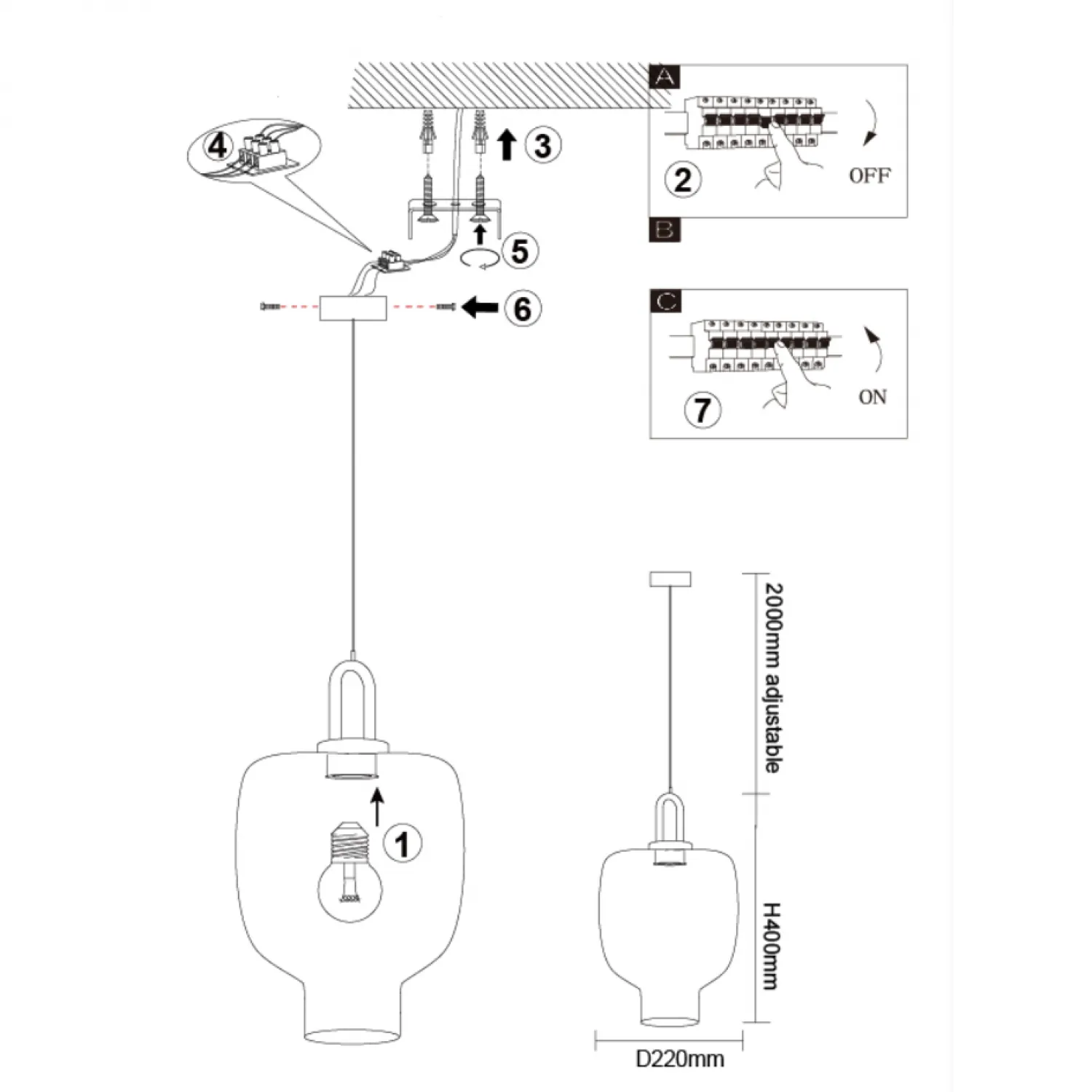 4

3

5

6

A

2

OFF

B

C

7

ON

1

2000mm adjustable

H400mm

D220mm