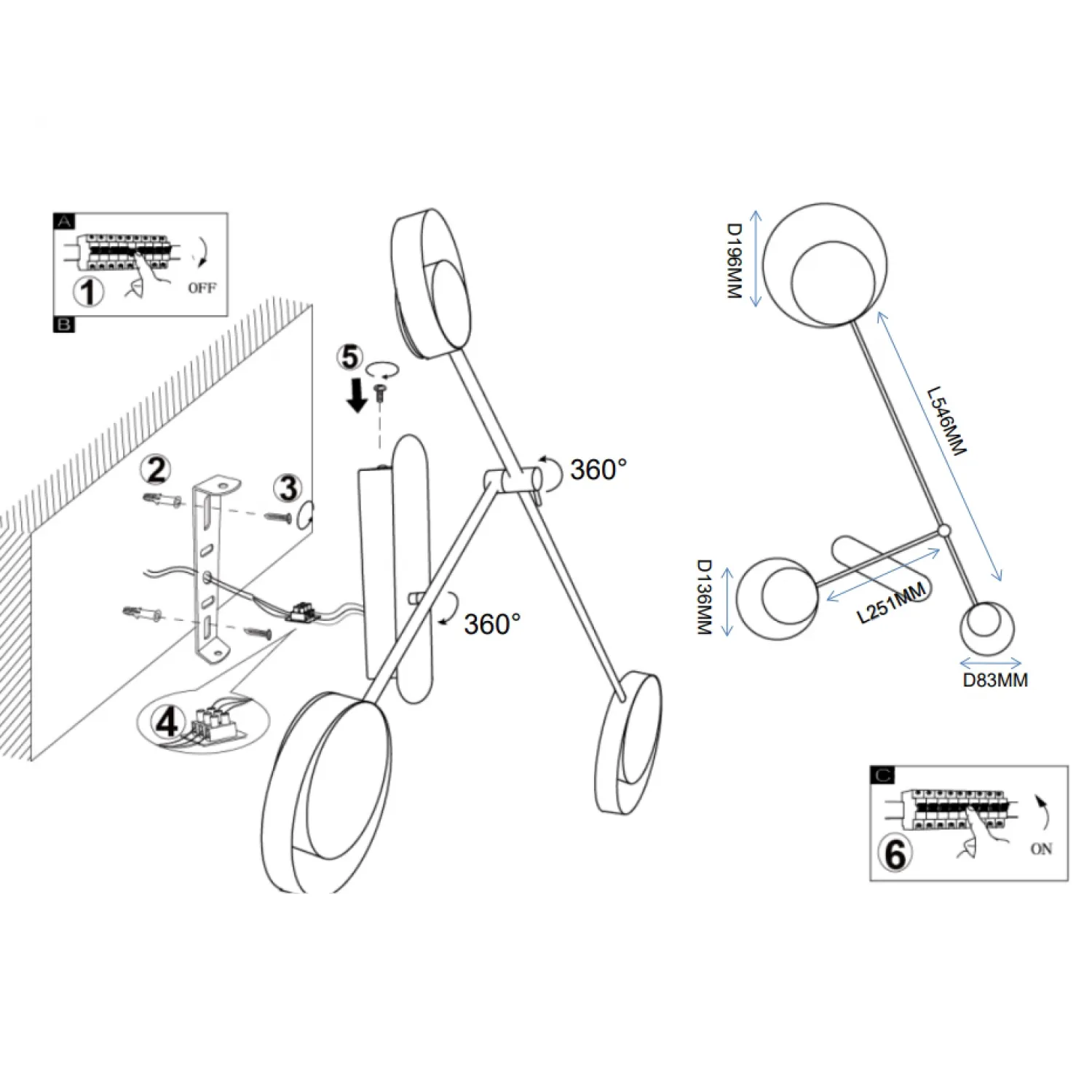 A
1
OFF
B
2
3
4
5
360°
360°
D196MM
L546MM
D136MM
L251MM
D83MM
C
6
ON