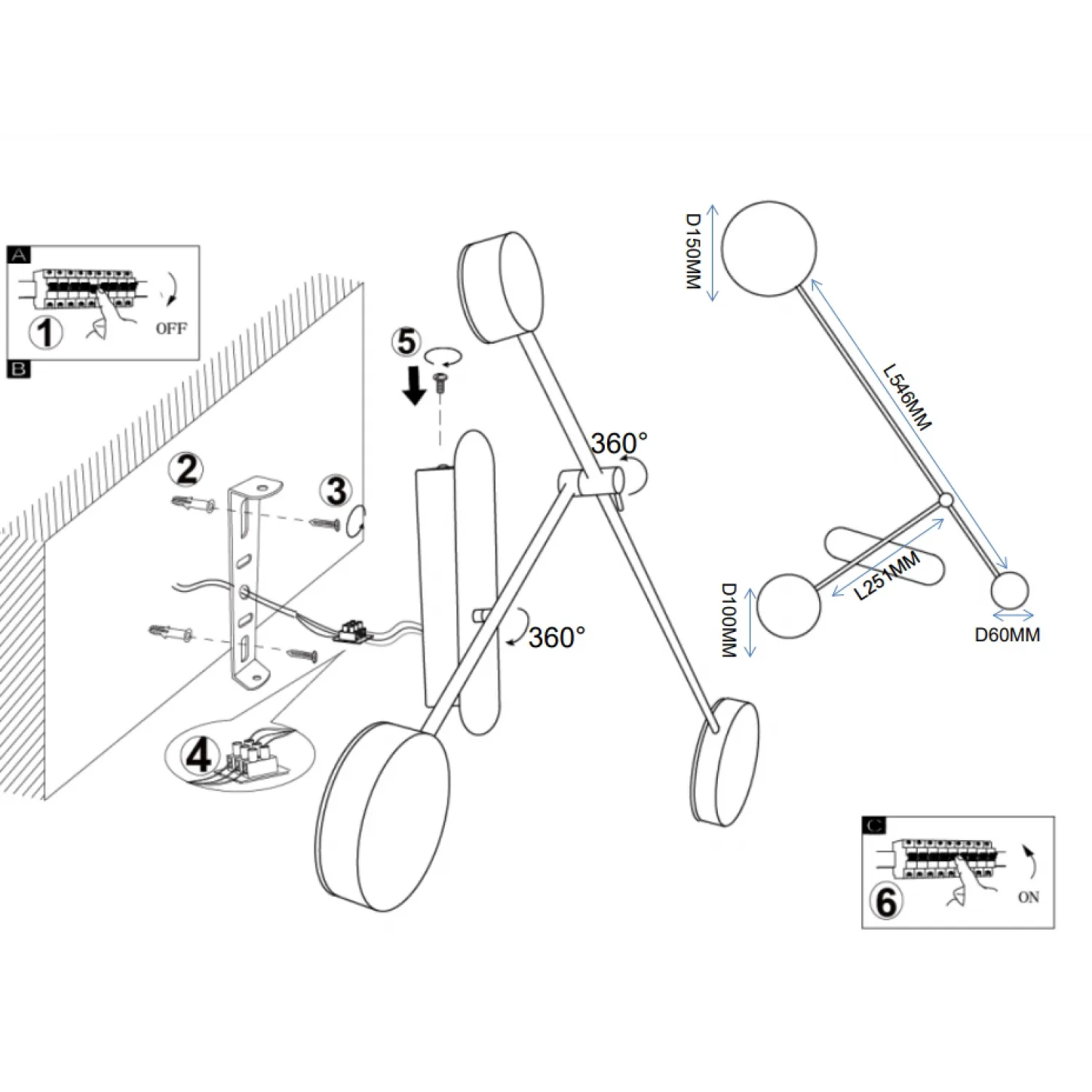 A
1
OFF
B
2
3
4
5
360°
360°
D150MM
L546MM
L251MM
D100MM
D60MM
C
6
ON