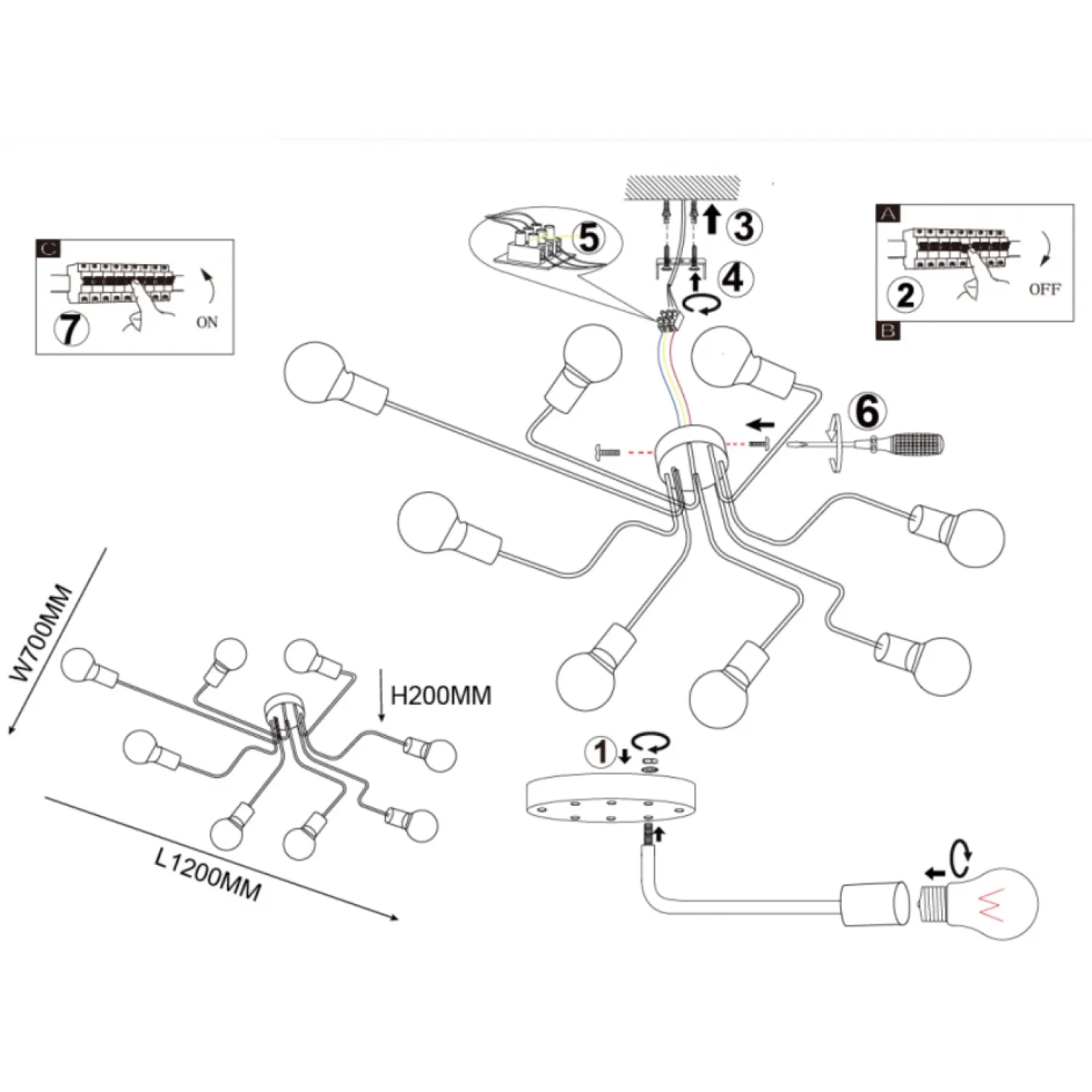 C
7
ON

5

3

4

A
2
OFF
B

6

W700MM

H200MM

L1200MM

1