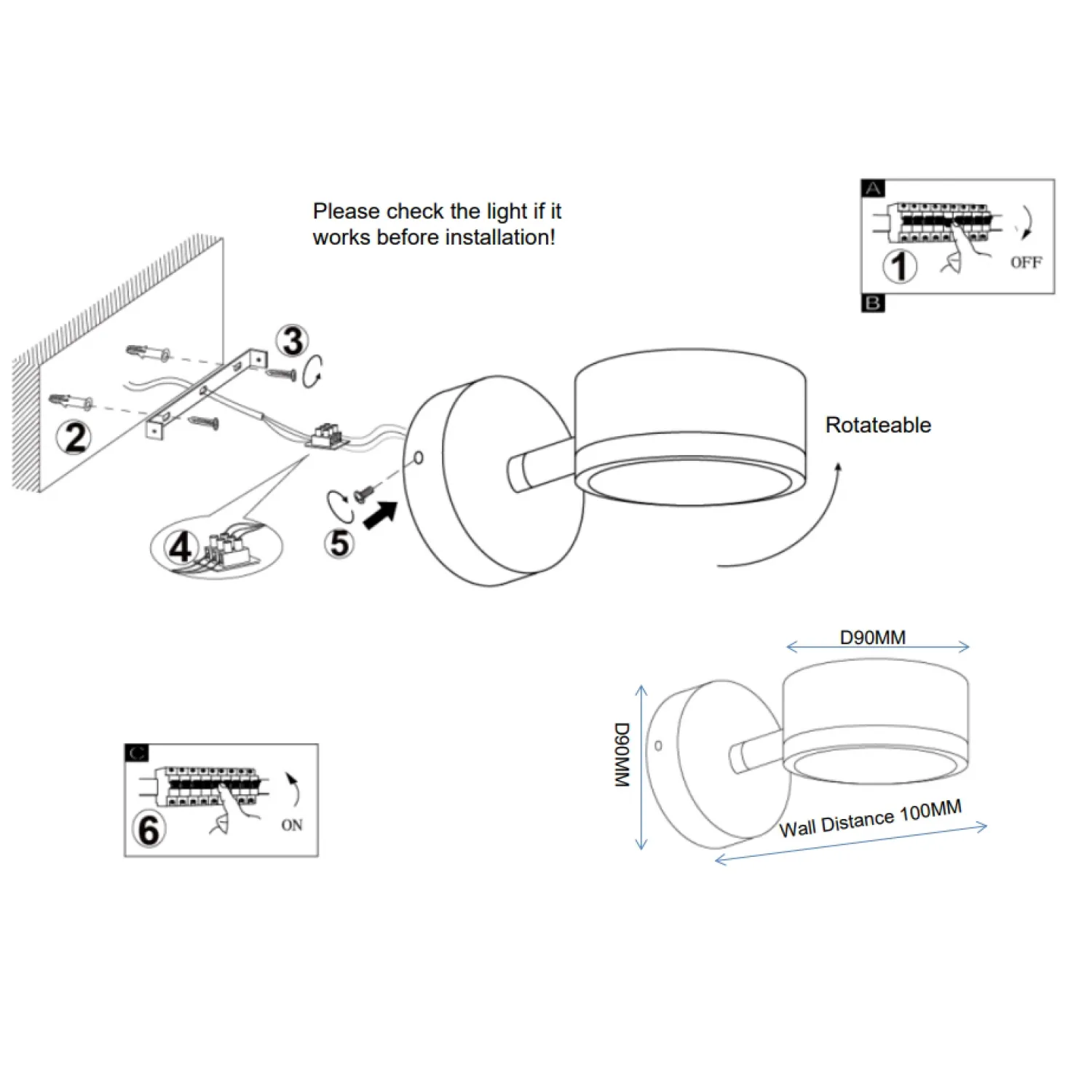 Please check the light if it works before installation!

A
1
OFF
B

3
2
4
5

Rotateable

D90MM
D90MM
Wall Distance 100MM

C
6
ON