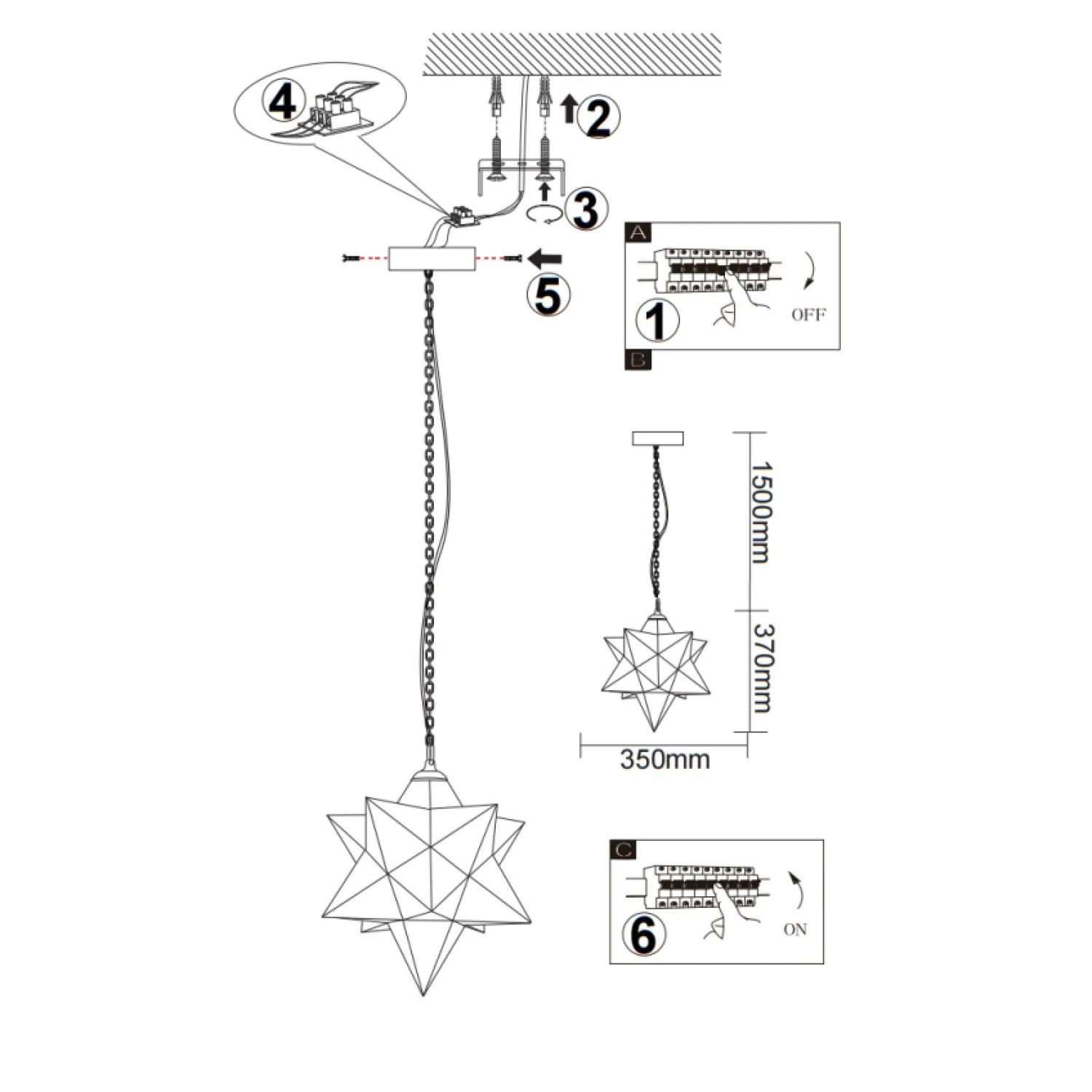 4

2

3

5

A

1

OFF

B

1500mm

370mm

350mm

C

6

ON