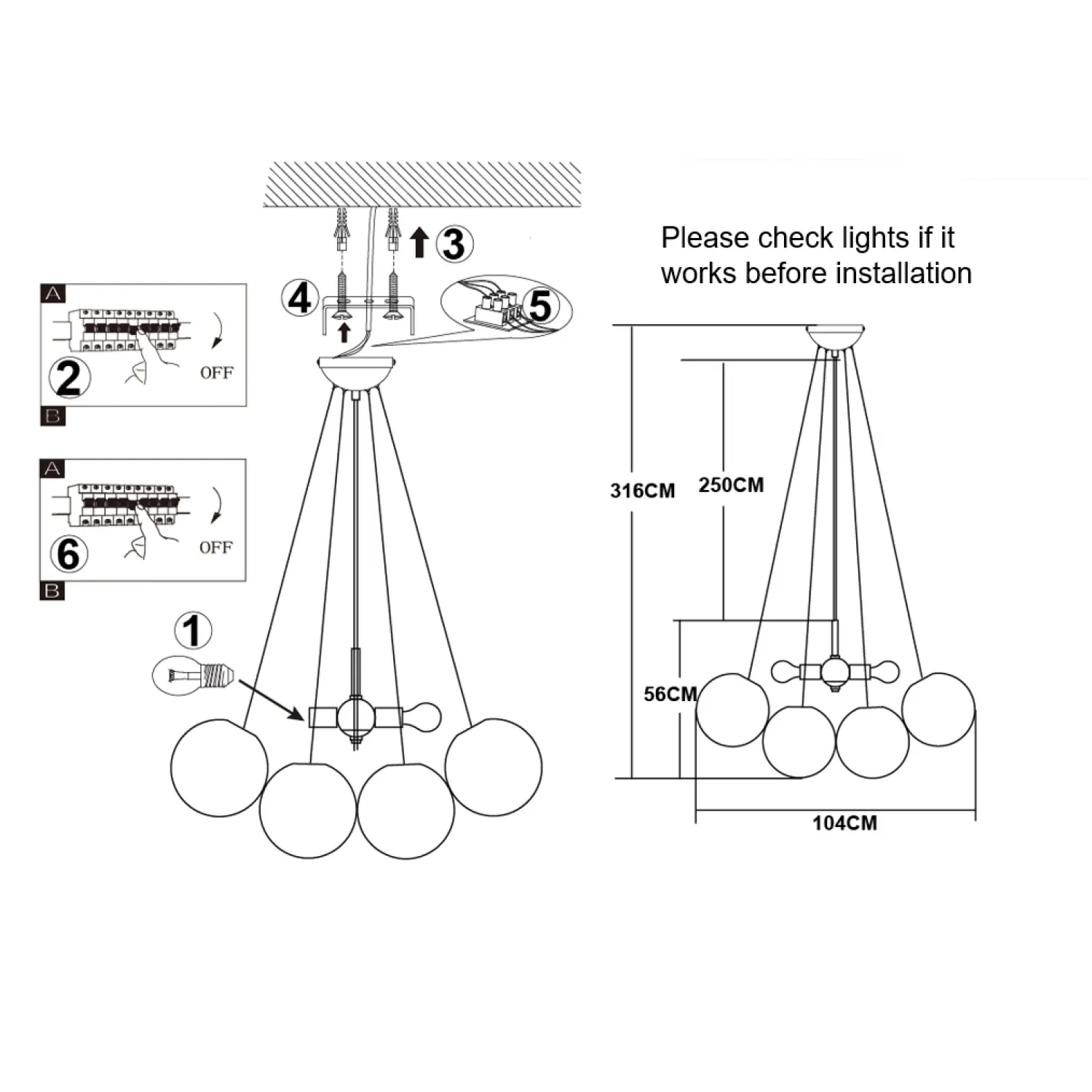 3

4

5

A

2

OFF

B

A

6

OFF

B

1

Please check lights if it works before installation

316CM

250CM

56CM

104CM