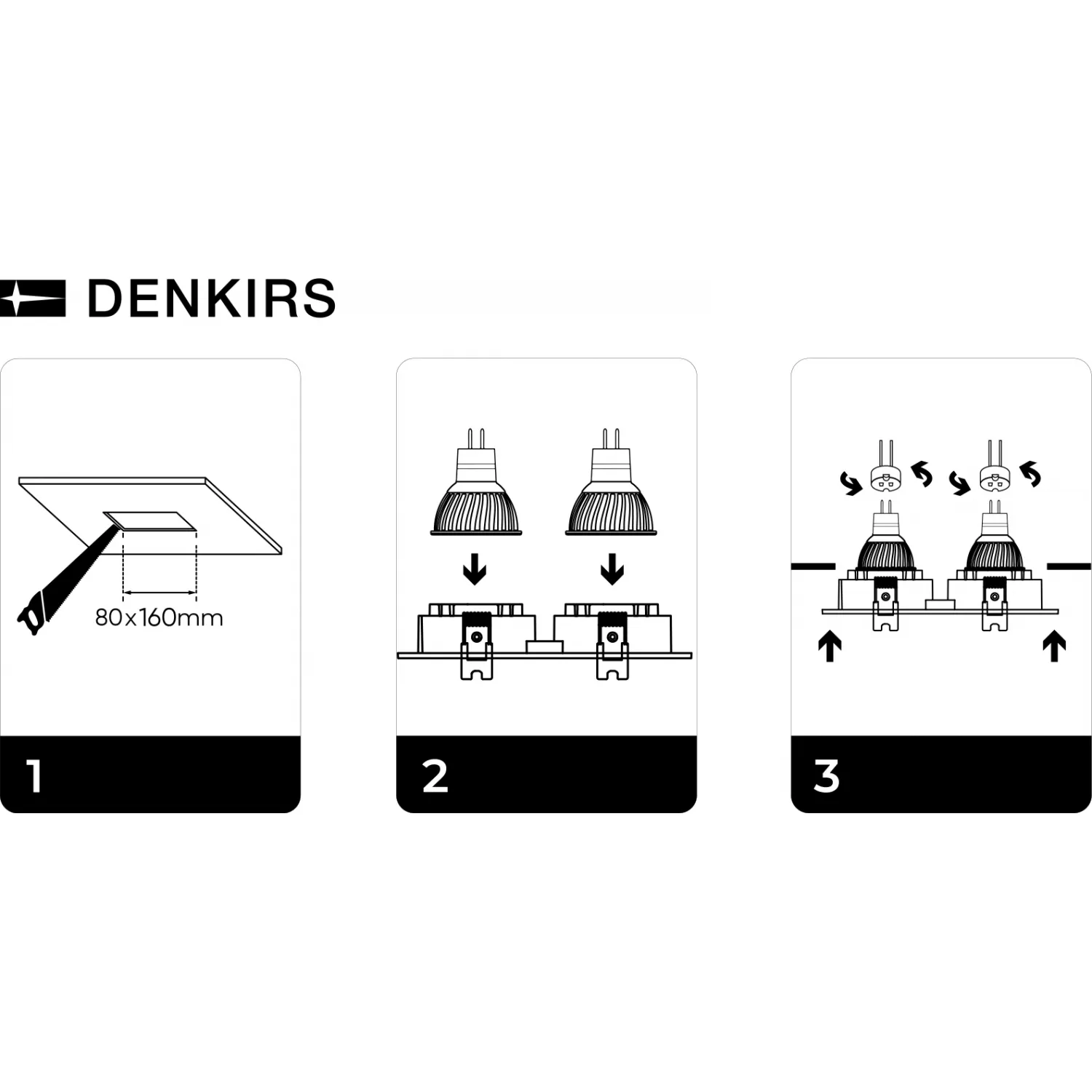 DENKIRS

80x160mm

1

2

3