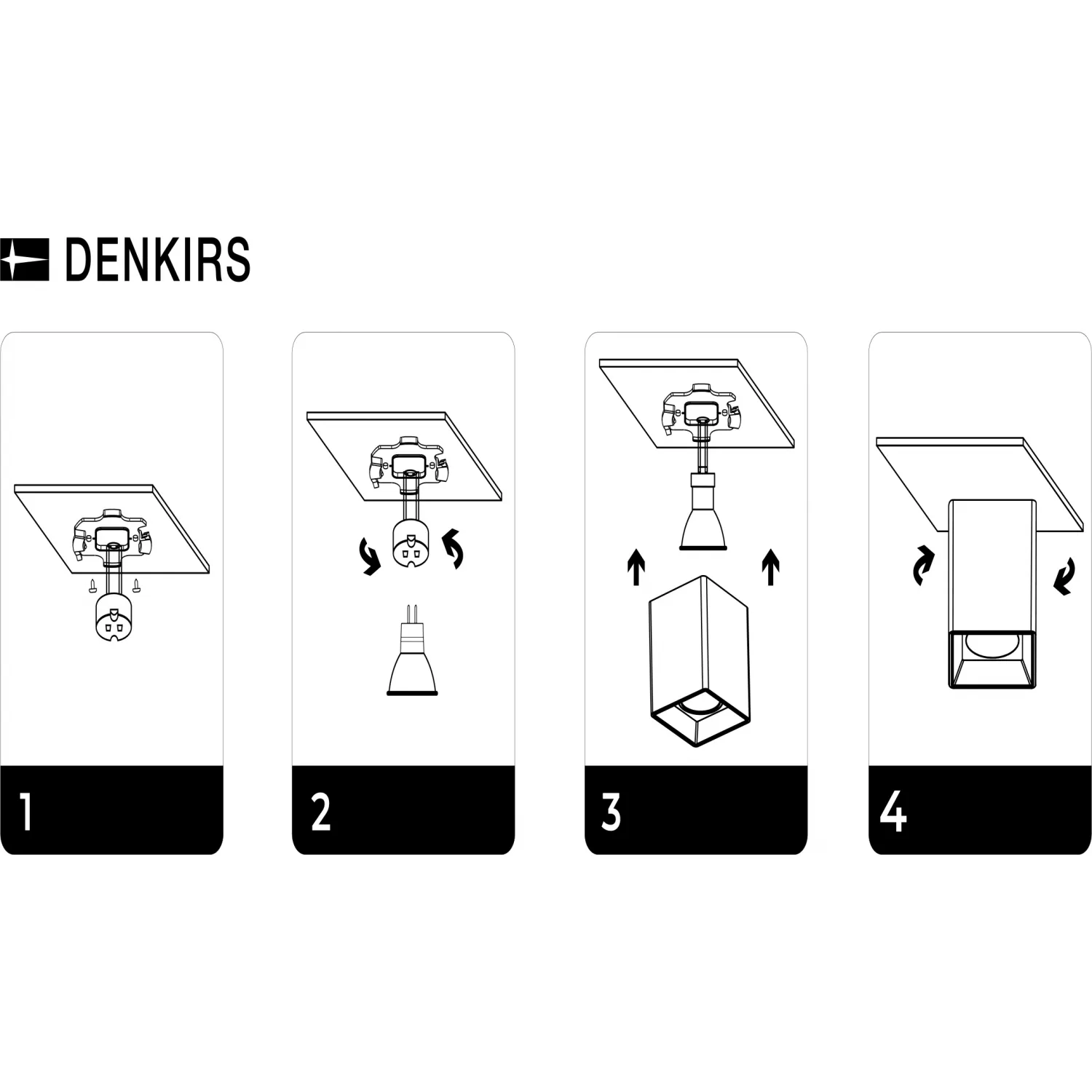 DENKIRS

1

2

3

4