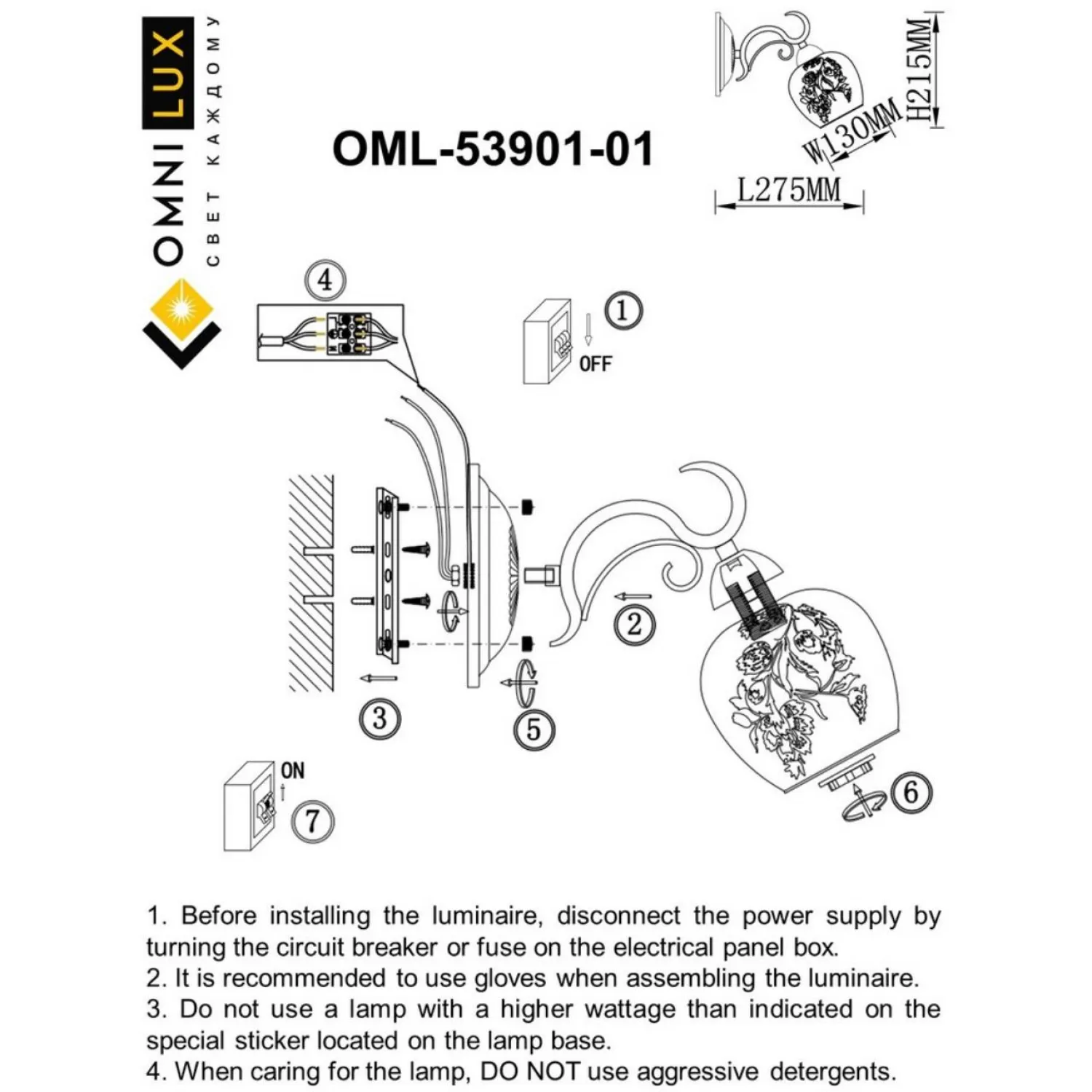 OMNILUX
СВЕТ КАЖДОМУ

OML-53901-01

H215MM
W130MM
L275MM

4

1
OFF

2

3

5

6

ON
7

1. Before installing the luminaire, disconnect the power supply by turning the circuit breaker or fuse on the electrical panel box.
2. It is recommended to use gloves when assembling the luminaire.
3. Do not use a lamp with a higher wattage than indicated on the special sticker located on the lamp base.
4. When caring for the lamp, DO NOT use aggressive detergents.