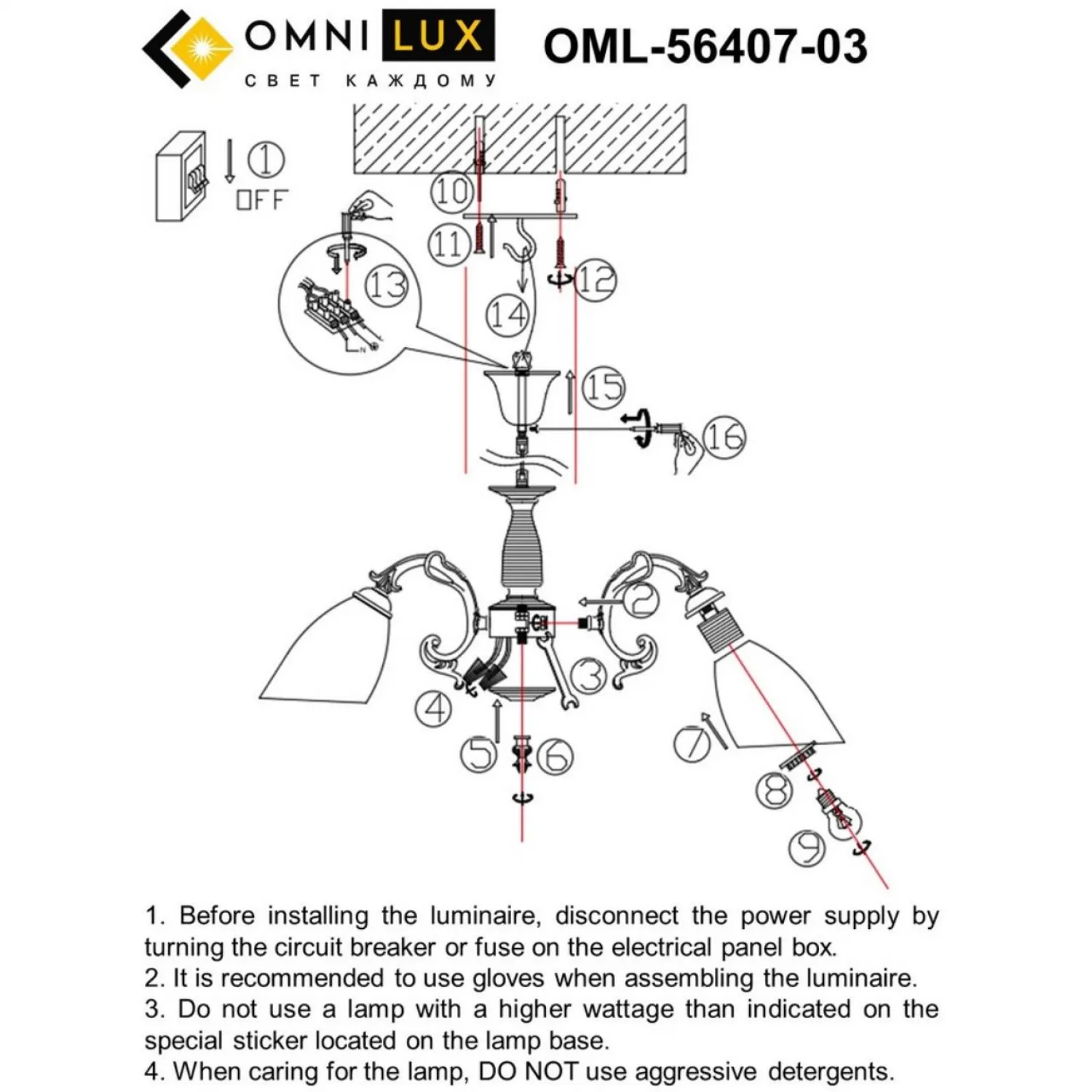 OMNI LUX
СВЕТ КАЖДОМУ

OML-56407-03

1
OFF
10
11
12
13
L N
14
15
16
2
3
4
5
6
7
8
9

1. Before installing the luminaire, disconnect the power supply by turning the circuit breaker or fuse on the electrical panel box.
2. It is recommended to use gloves when assembling the luminaire.
3. Do not use a lamp with a higher wattage than indicated on the special sticker located on the lamp base.
4. When caring for the lamp, DO NOT use aggressive detergents.