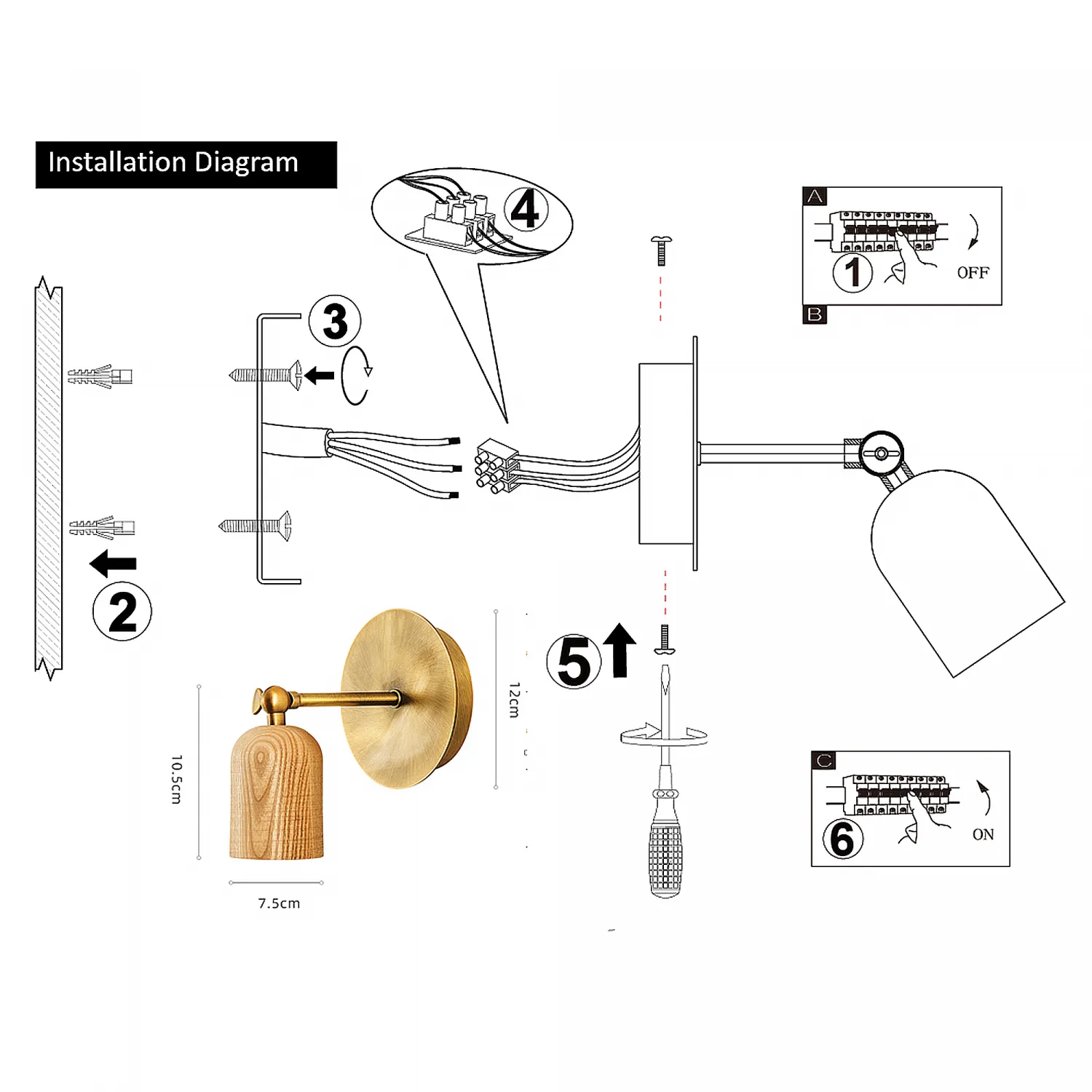 Installation Diagram

4

A

1

OFF

B

3

2

12cm

10.5cm

7.5cm

5

C

6

ON