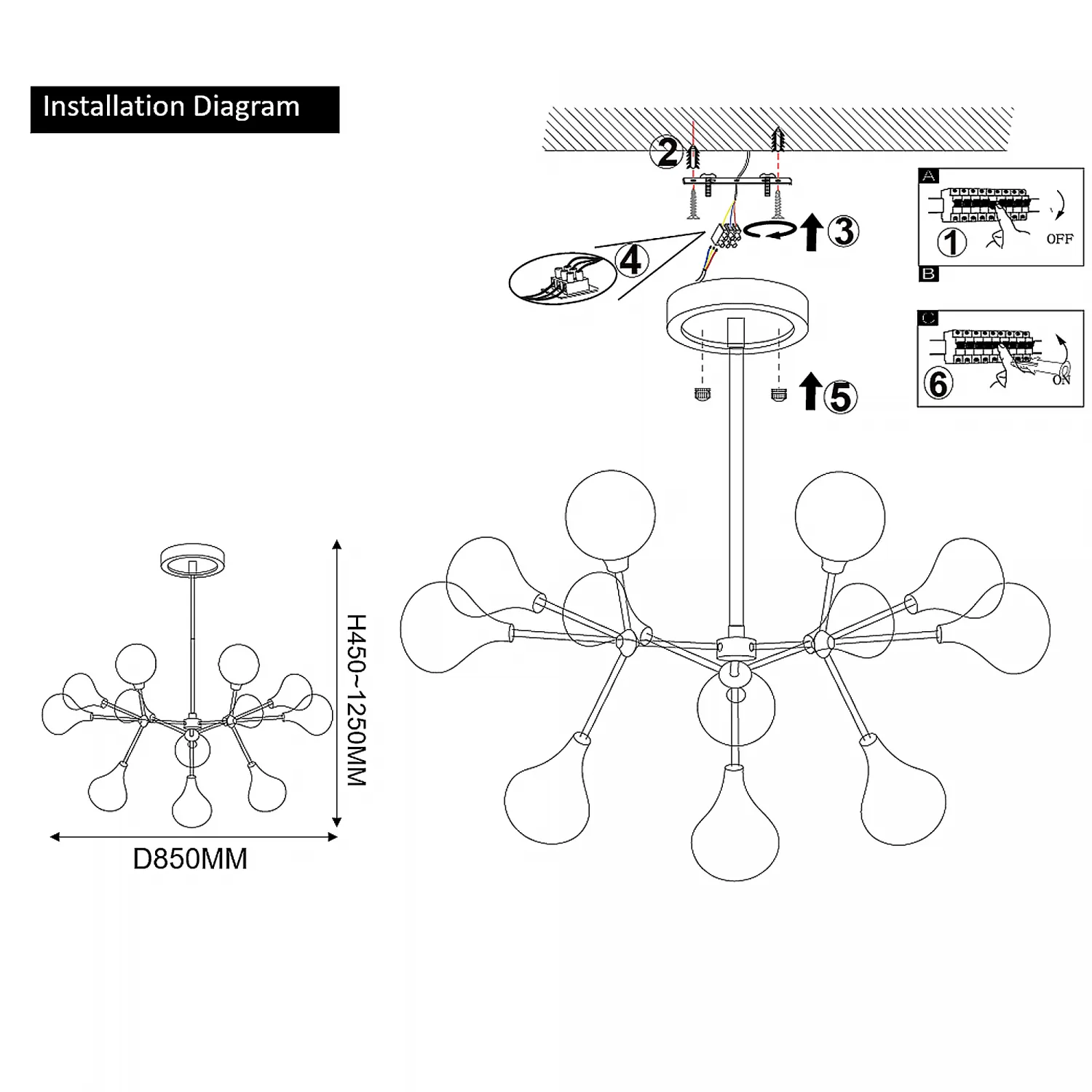 Installation Diagram

2

3

4

5

A

1

OFF

B

C

6

ON

H450~1250MM

D850MM