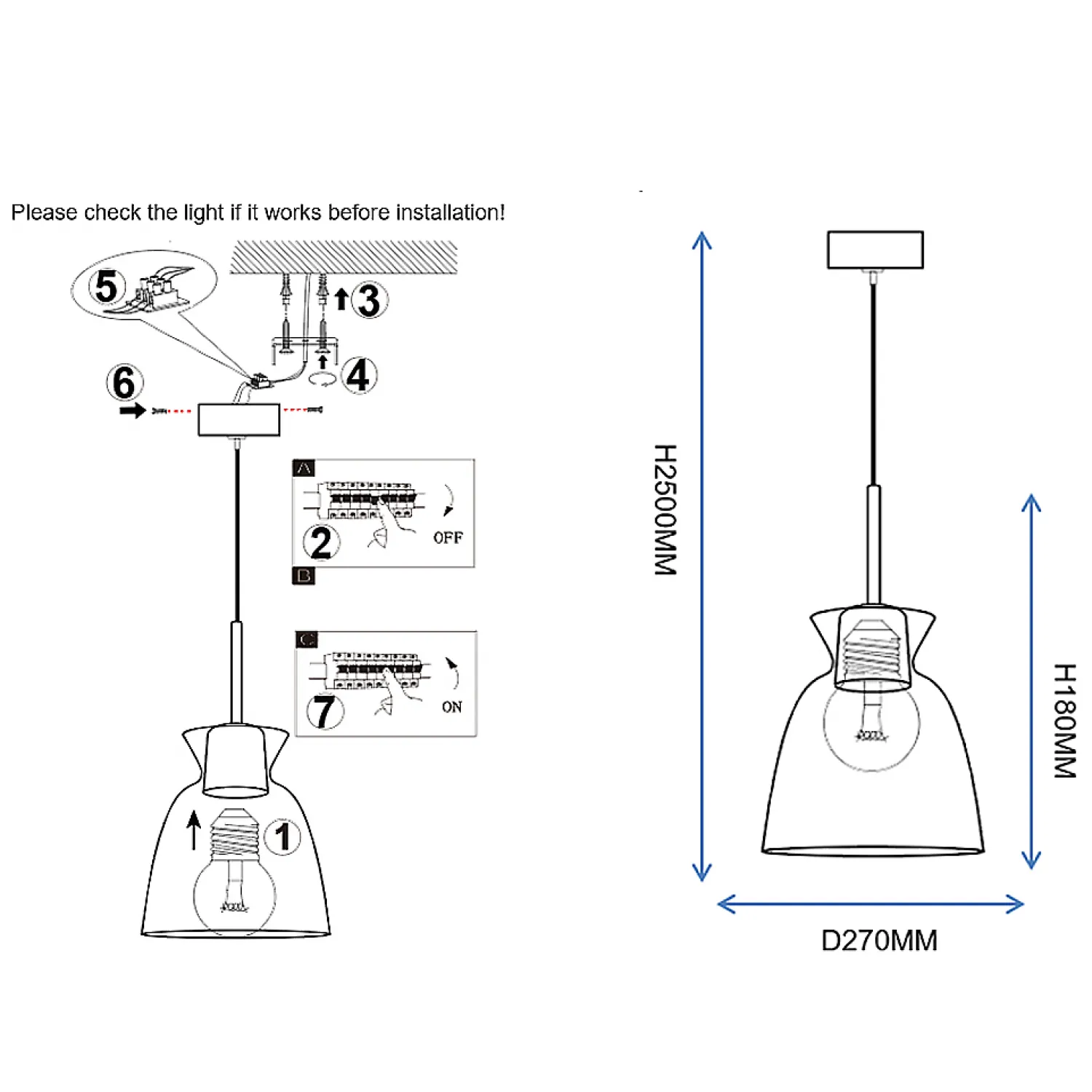 Please check the light if it works before installation!

5

3

4

6

A

2

OFF

B

C

7

ON

1

H2500MM

H180MM

D270MM