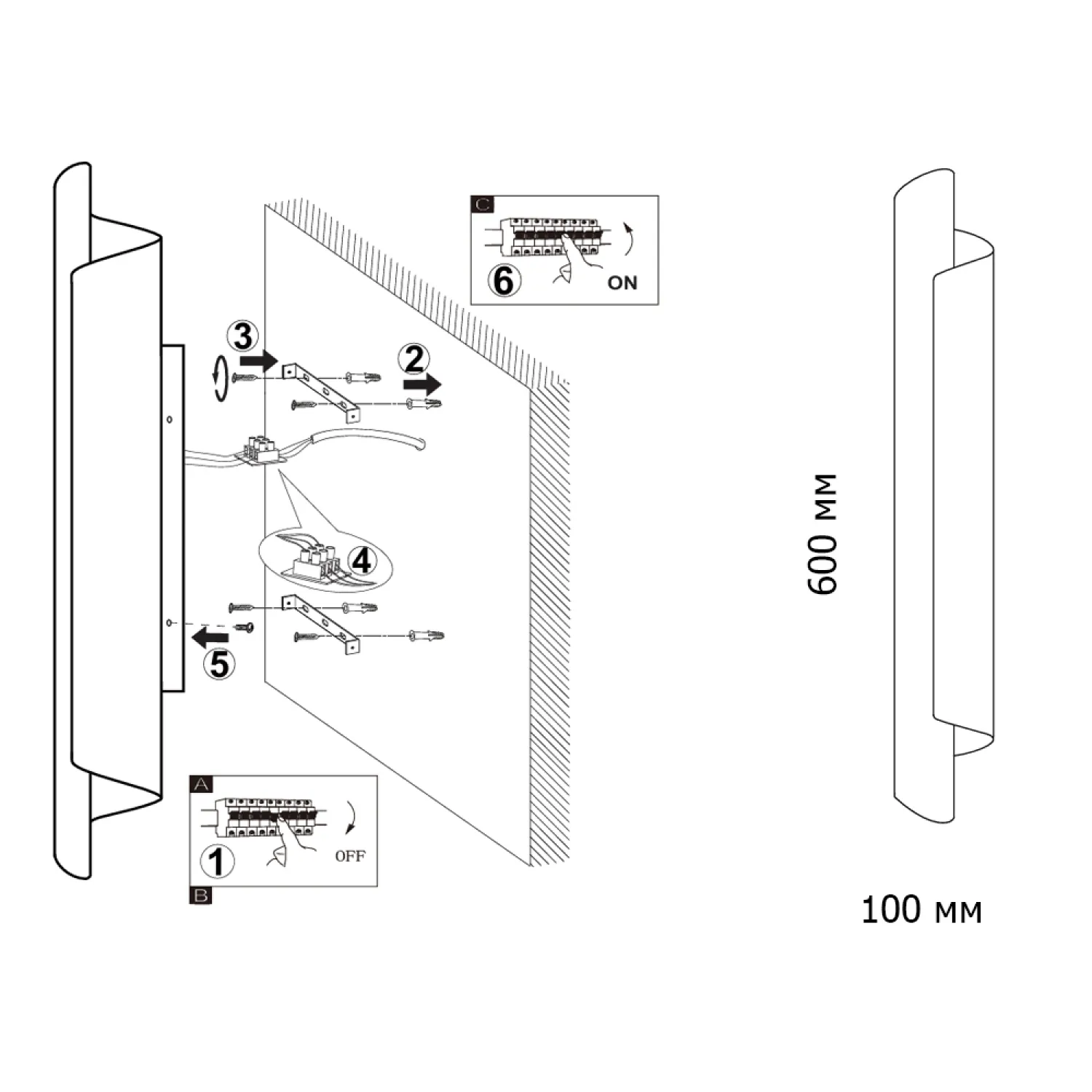 C
6
ON
3
2
4
5
A
1
OFF
B
600 мм
100 мм