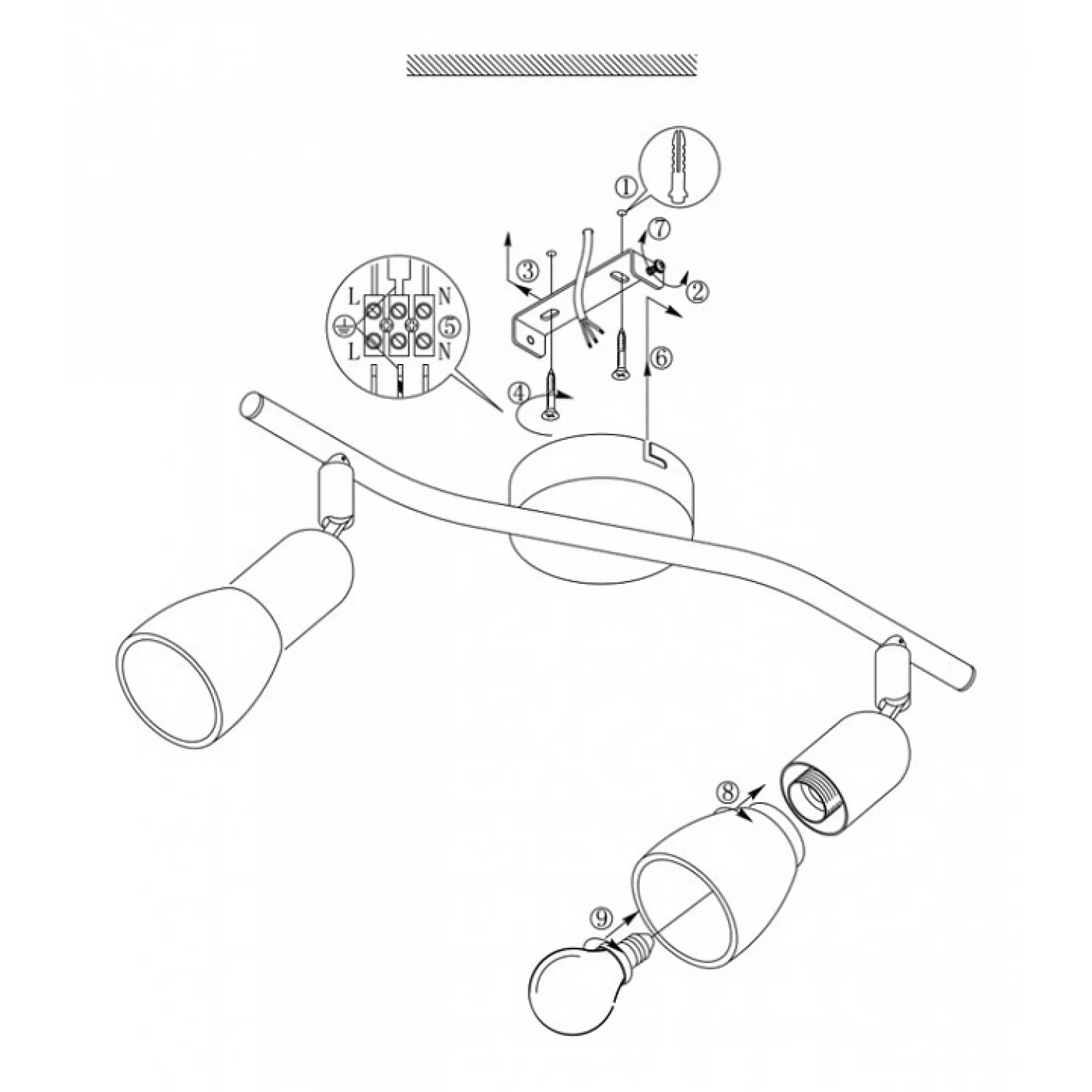 ①
⑦
③
②
L
N
⑤
L
N
⑥
④
⑧
⑨