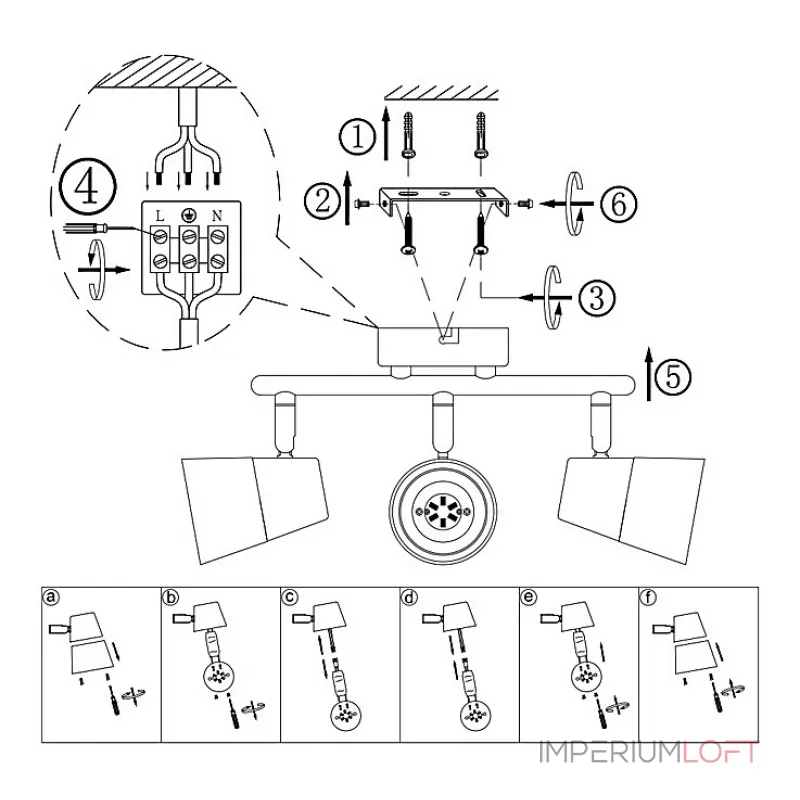 4
L
N
1
2
6
3
5
a
b
c
d
e
f
IMPERIUMLOFT