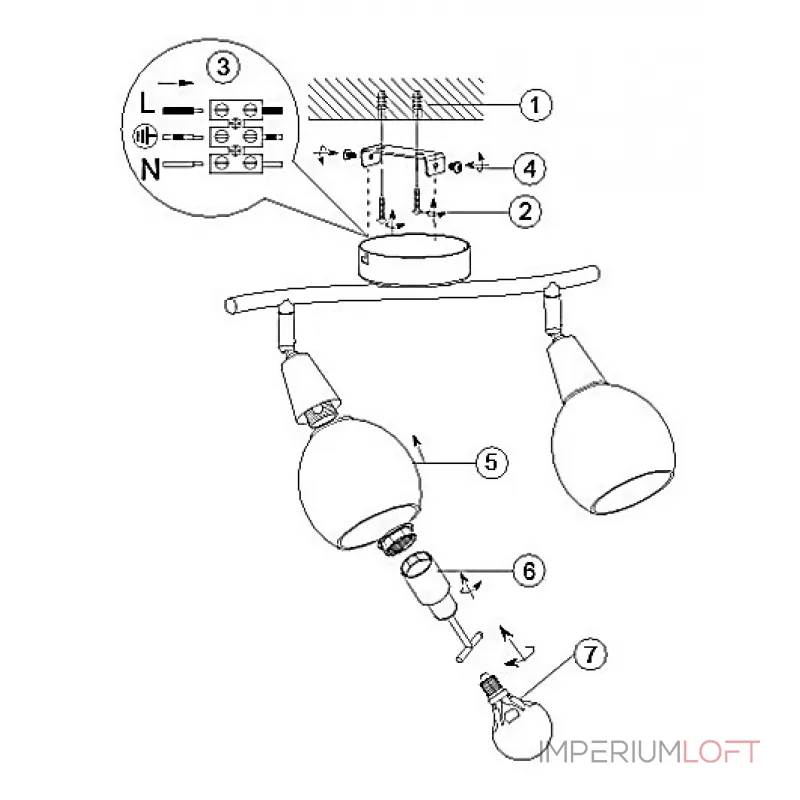 3
L
N
1
4
2
5
6
7
IMPERIUMLOFT