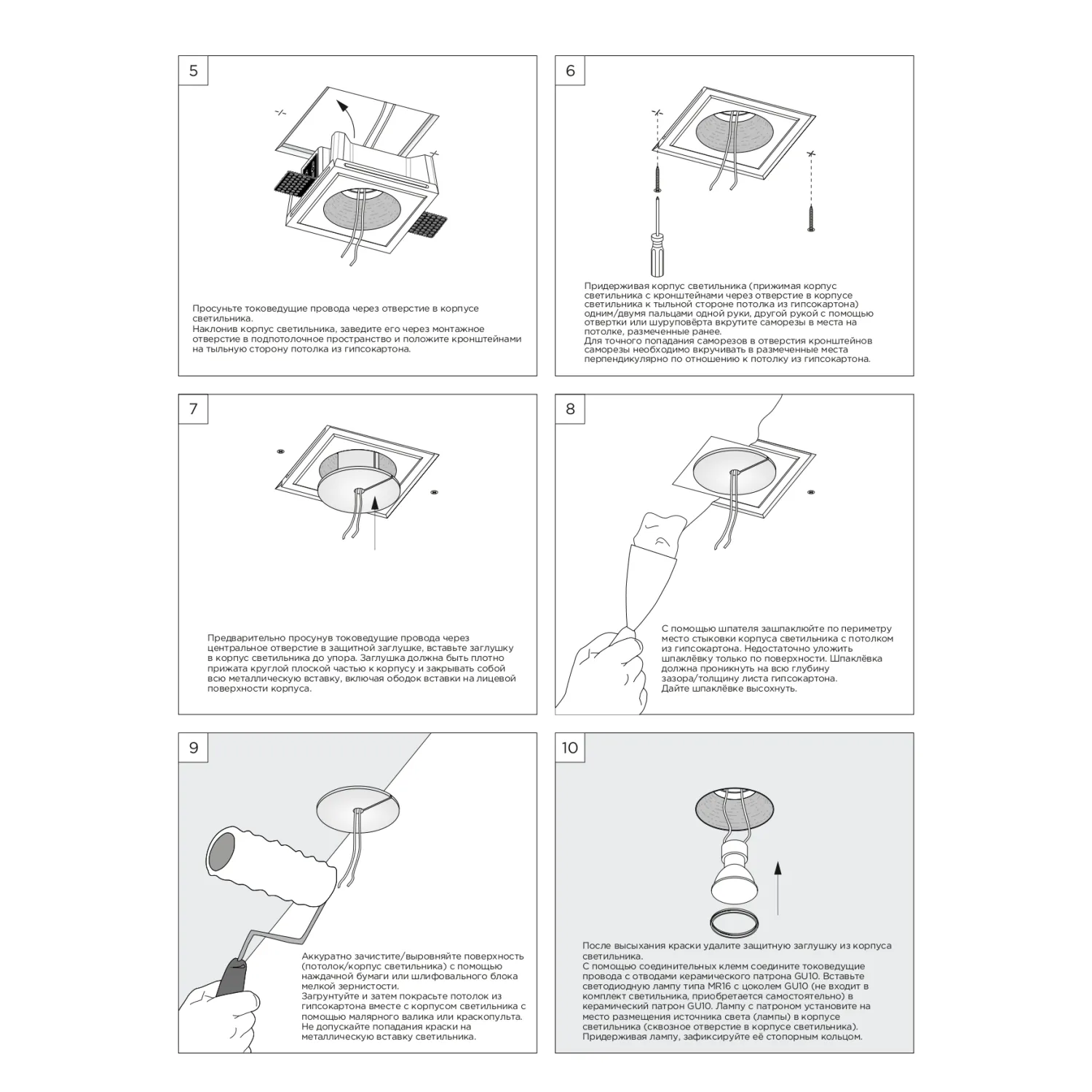 5

Просуньте токоведущие провода через отверстие в корпусе светильника.
Наклонив корпус светильника, заведите его через монтажное отверстие в подпотолочное пространство и положите кронштейнами на тыльную сторону потолка из гипсокартона.

6

Придерживая корпус светильника (прижимая корпус светильника с кронштейнами через отверстие в корпусе светильника к тыльной стороне потолка из гипсокартона) одним/двумя пальцами одной руки, другой рукой с помощью отвертки или шуруповёрта вкрутите саморезы в места на потолке, размеченные ранее.
Для точного попадания саморезов в отверстия кронштейнов саморезы необходимо вкручивать в размеченные места перпендикулярно по отношению к потолку из гипсокартона.

7

Предварительно просунув токоведущие провода через центральное отверстие в защитной заглушке, вставьте заглушку в корпус светильника до упора. Заглушка должна быть плотно прижата круглой плоской частью к корпусу и закрывать собой всю металлическую вставку, включая ободок вставки на лицевой поверхности корпуса.

8

С помощью шпателя зашпаклюйте по периметру место стыковки корпуса светильника с потолком из гипсокартона. Недостаточно уложить шпаклёвку только по поверхности. Шпаклёвка должна проникнуть на всю глубину зазора/толщину листа гипсокартона.
Дайте шпаклёвке высохнуть.

9

Аккуратно зачистите/выровняйте поверхность (потолок/корпус светильника) с помощью наждачной бумаги или шлифовального блока мелкой зернистости.
Загрунтуйте и затем покрасьте потолок из гипсокартона вместе с корпусом светильника с помощью малярного валика или краскопульта.
Не допускайте попадания краски на металлическую вставку светильника.

10

После высыхания краски удалите защитную заглушку из корпуса светильника.
С помощью соединительных клемм соедините токоведущие провода с отводами керамического патрона GU10. Вставьте светодиодную лампу типа MR16 с цоколем GU10 (не входит в комплект светильника, приобретается самостоятельно) в керамический патрон GU10. Лампу с патроном установите на место размещения источника света (лампы) в корпусе светильника (сквозное отверстие в корпусе светильника).
Придерживая лампу, зафиксируйте её стопорным кольцом.