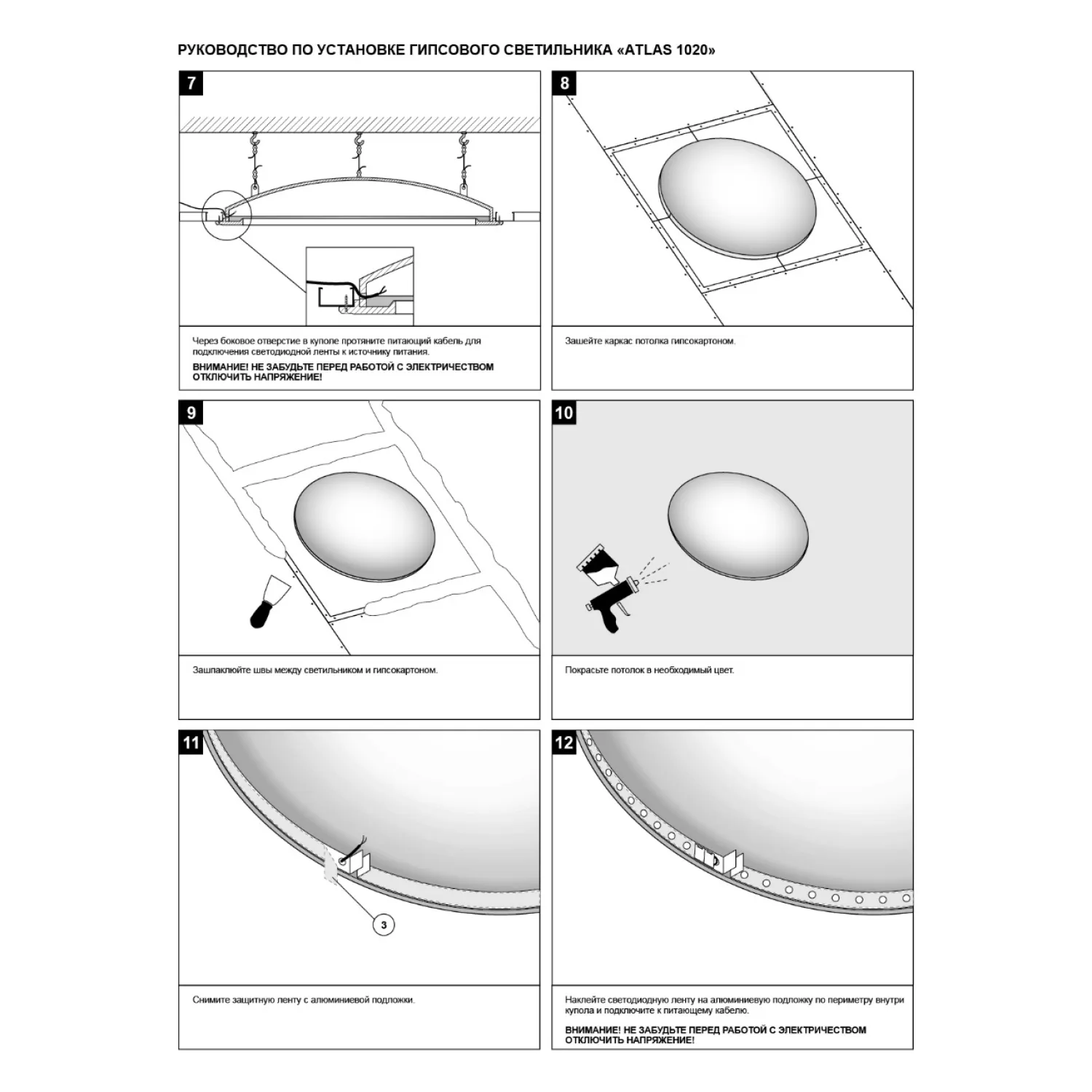 РУКОВОДСТВО ПО УСТАНОВКЕ ГИПСОВОГО СВЕТИЛЬНИКА «ATLAS 1020»

7

Через боковое отверстие в куполе протяните питающий кабель для подключения светодиодной ленты к источнику питания.

ВНИМАНИЕ! НЕ ЗАБУДЬТЕ ПЕРЕД РАБОТОЙ С ЭЛЕКТРИЧЕСТВОМ ОТКЛЮЧИТЬ НАПРЯЖЕНИЕ!

8

Зашейте каркас потолка гипсокартоном.

9

Зашпаклюйте швы между светильником и гипсокартоном.

10

Покрасьте потолок в необходимый цвет.

11

3

Снимите защитную ленту с алюминиевой подложки.

12

Наклейте светодиодную ленту на алюминиевую подложку по периметру внутри купола и подключите к питающему кабелю.

ВНИМАНИЕ! НЕ ЗАБУДЬТЕ ПЕРЕД РАБОТОЙ С ЭЛЕКТРИЧЕСТВОМ ОТКЛЮЧИТЬ НАПРЯЖЕНИЕ!