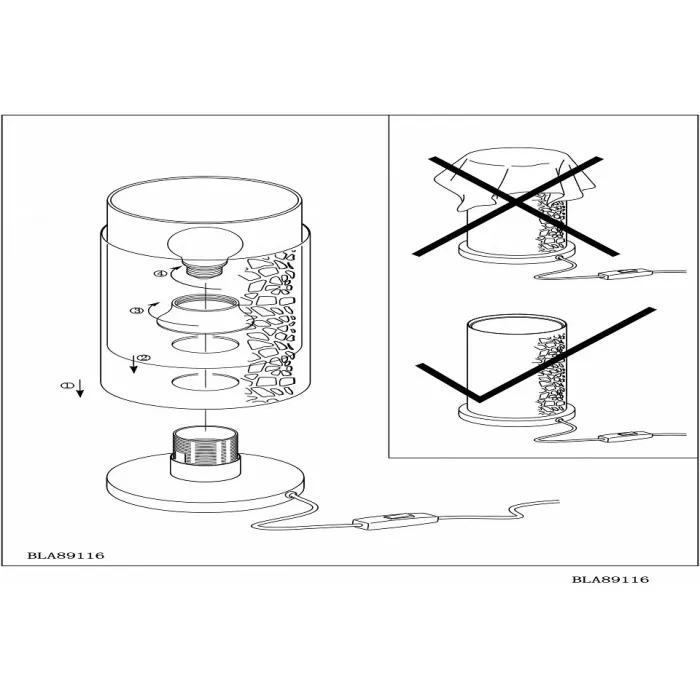 ④

③

②

①

BLA89116

BLA89116