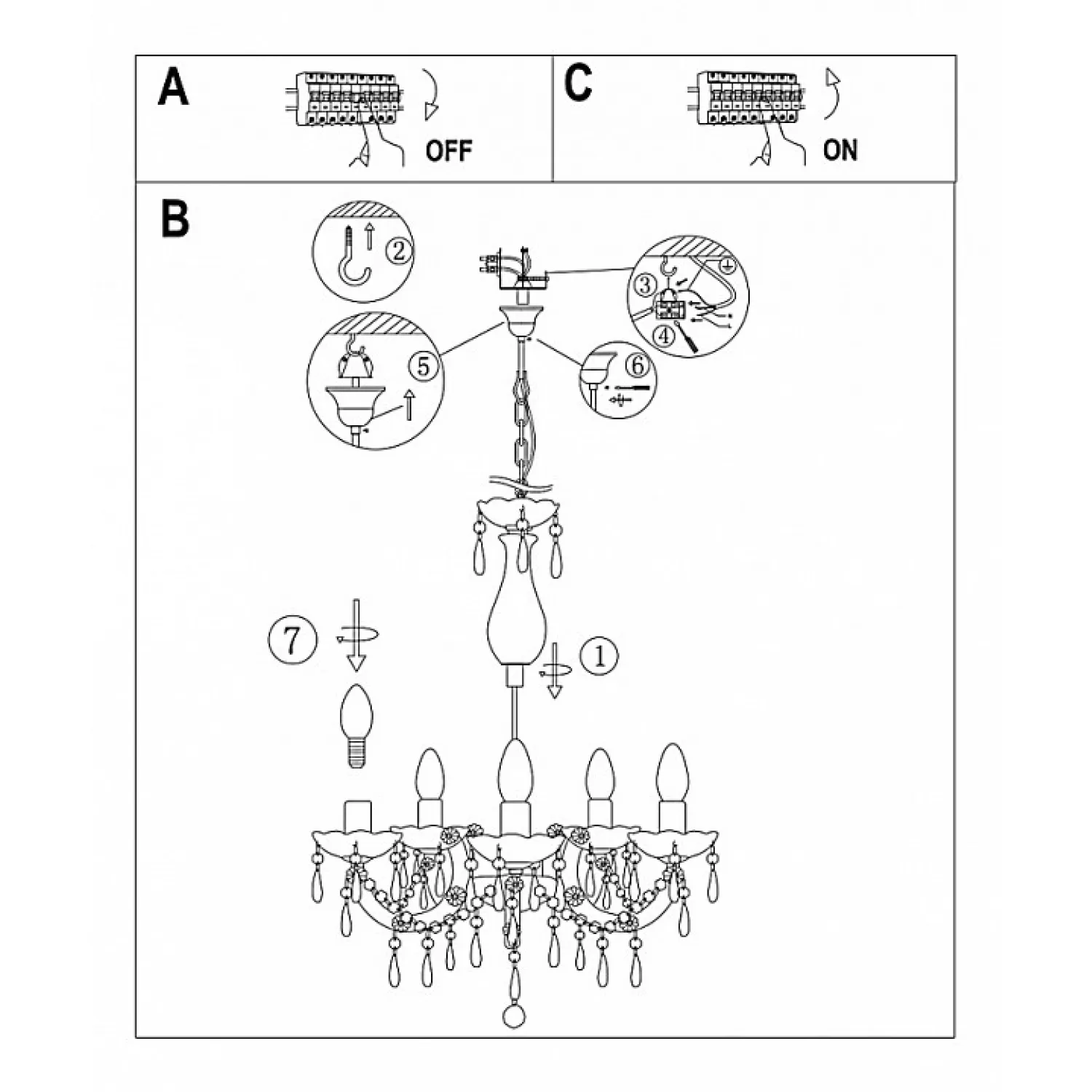 A

OFF

C

ON

B

2

3

4

5

6

7

1