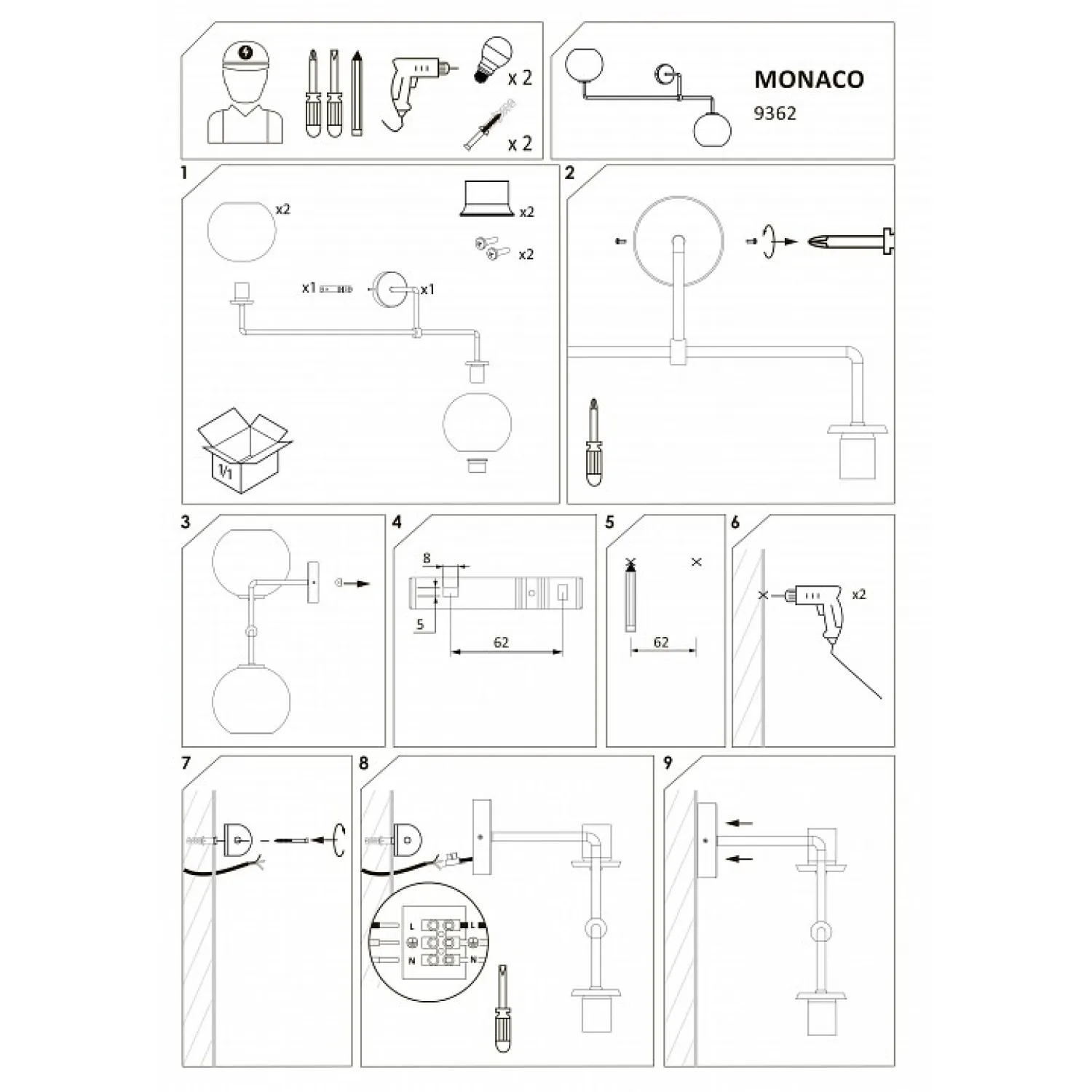 x 2

x 2

MONACO
9362

1

x2

x2

x2

x1

x1

1/1

2

3

4

8

5

62

5

62

6

x2

7

8

L
L
N
N

9