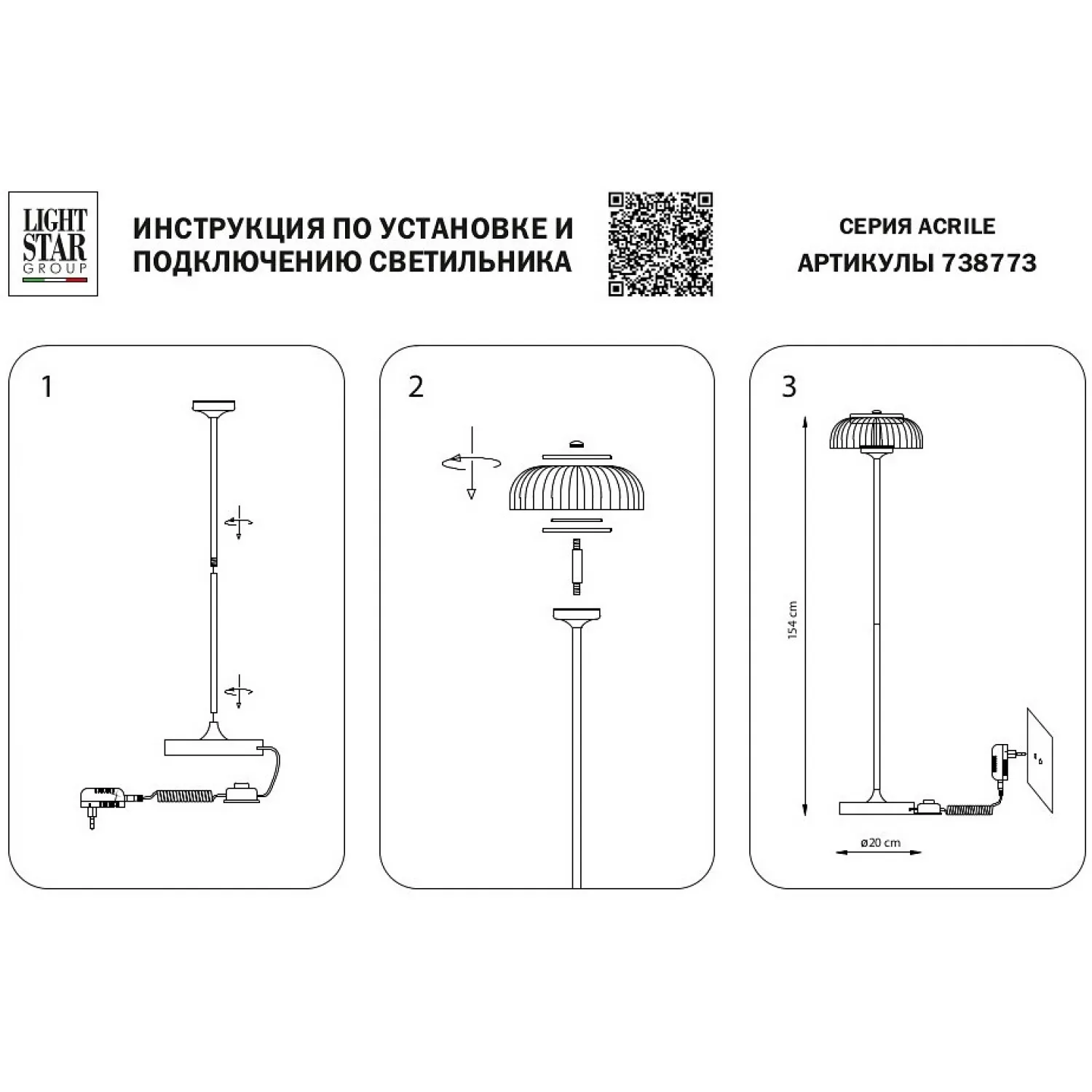 LIGHT STAR GROUP

ИНСТРУКЦИЯ ПО УСТАНОВКЕ И ПОДКЛЮЧЕНИЮ СВЕТИЛЬНИКА

СЕРИЯ ACRILE
АРТИКУЛЫ 738773

1

2

3

154 cm

ø20 cm