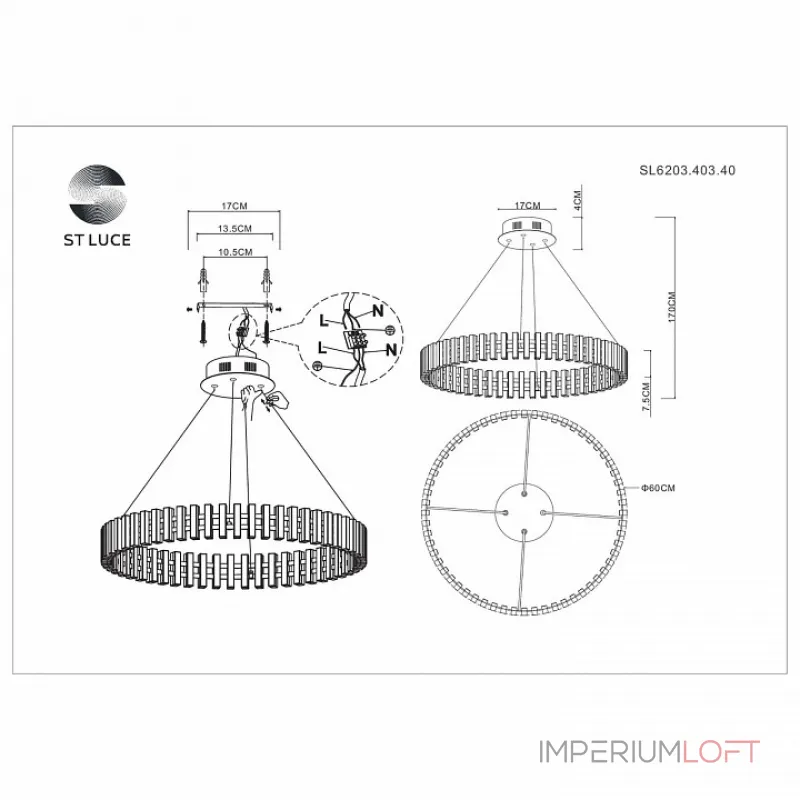 ST LUCE

SL6203.403.40

17CM
13.5CM
10.5CM

L
N
L
N

17CM
4CM
170CM
7.5CM
Φ60CM

IMPERIUMLOFT