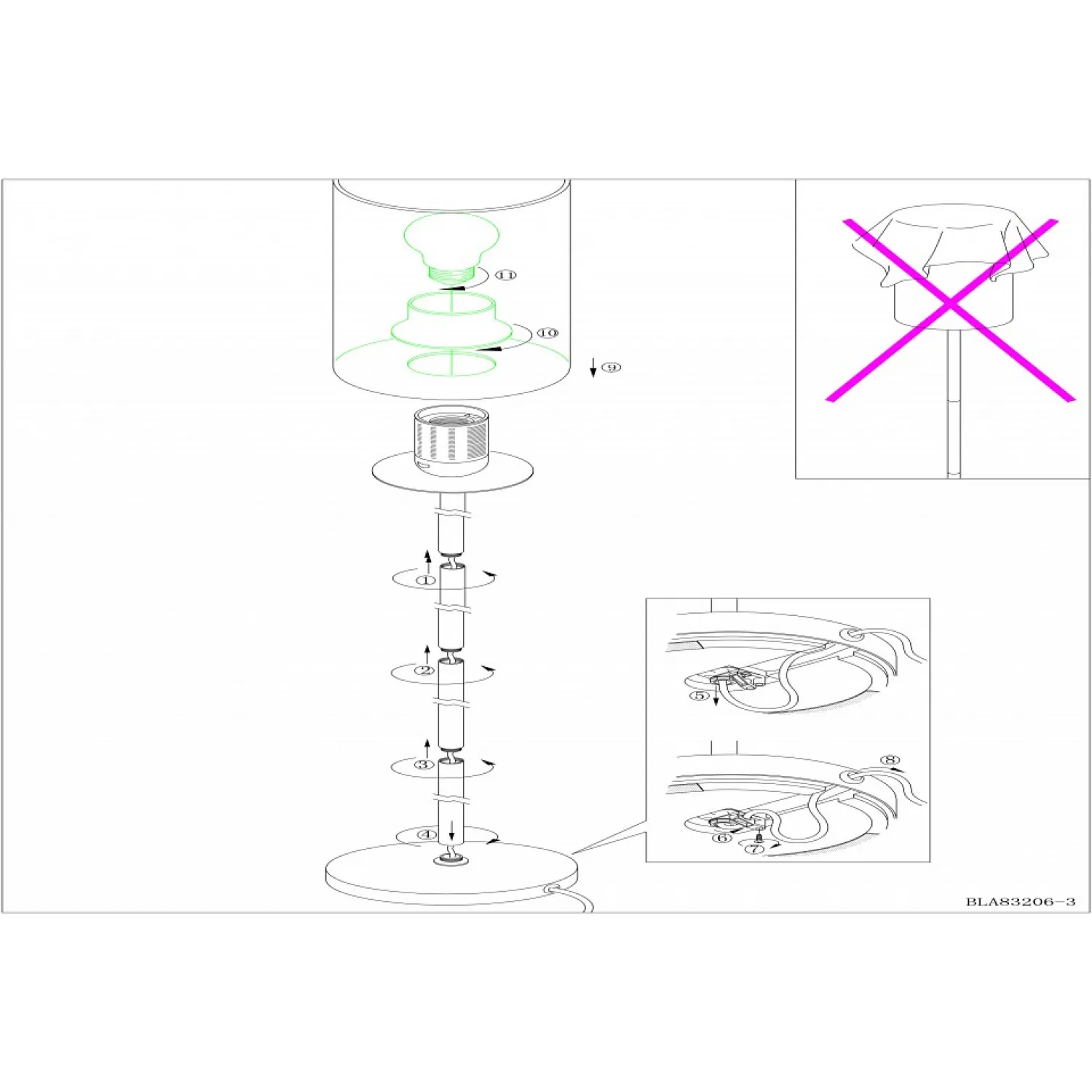 ⑪
⑩
⑨
①
②
③
④
⑤
⑧
⑥
⑦
BLA83206-3