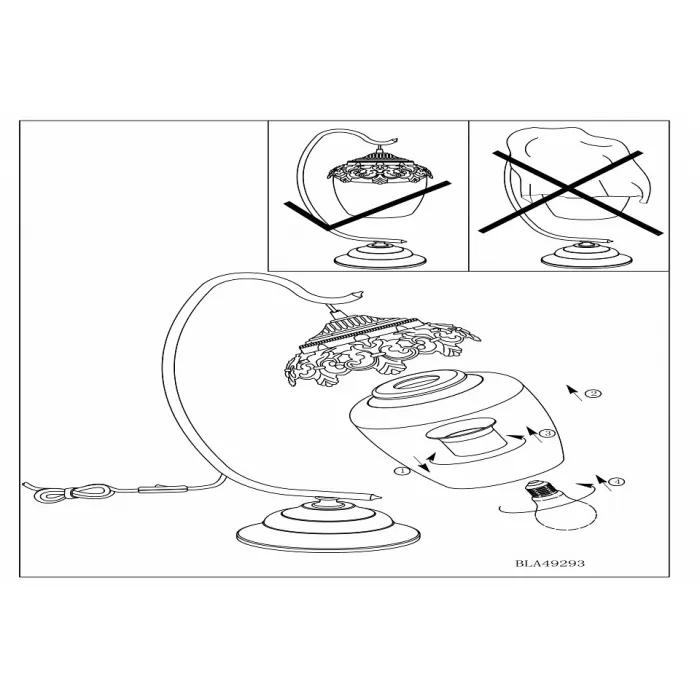 2

3

1

4

BLA49293