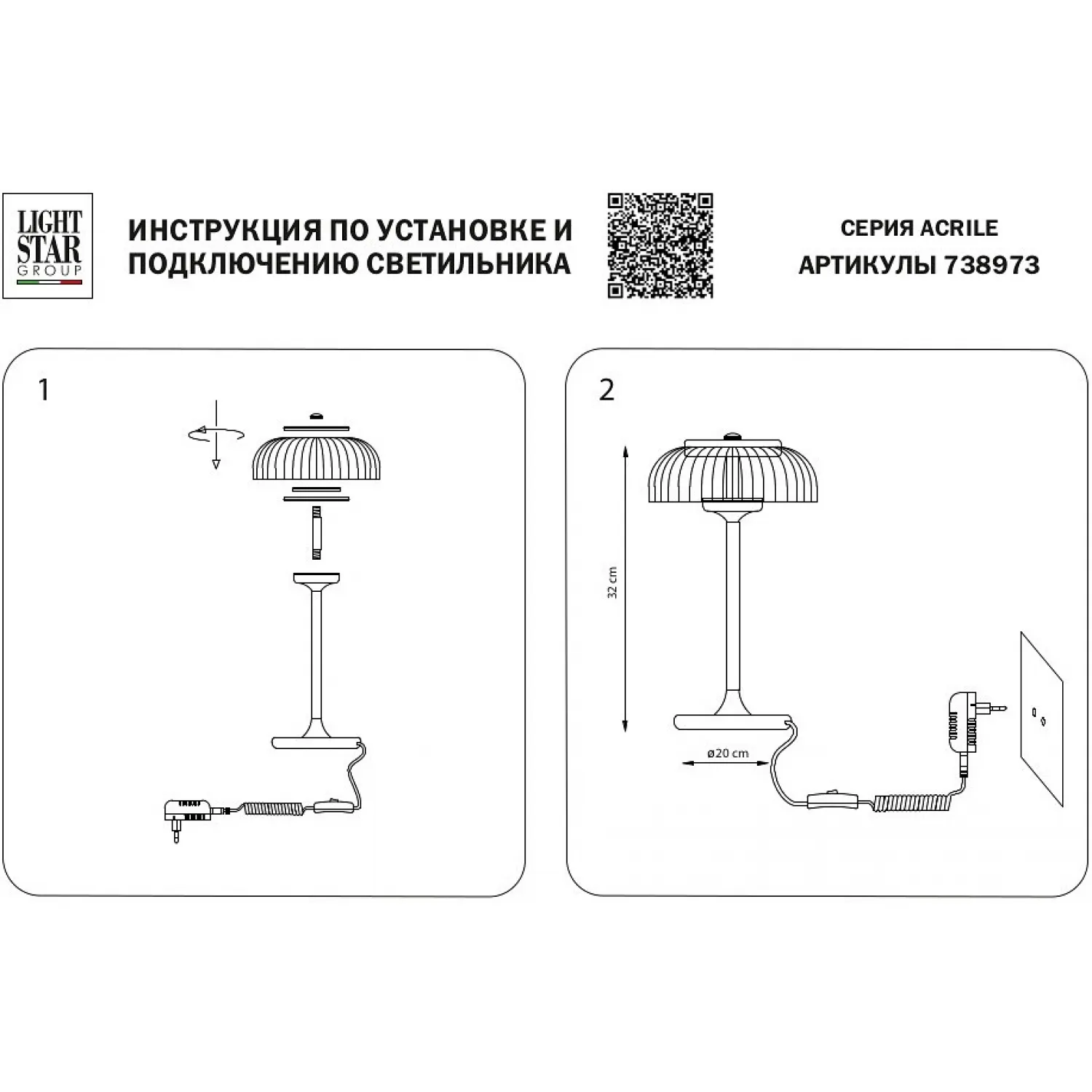 LIGHT STAR GROUP

ИНСТРУКЦИЯ ПО УСТАНОВКЕ И ПОДКЛЮЧЕНИЮ СВЕТИЛЬНИКА

СЕРИЯ ACRILE
АРТИКУЛЫ 738973

1

2

32 cm

ø20 cm