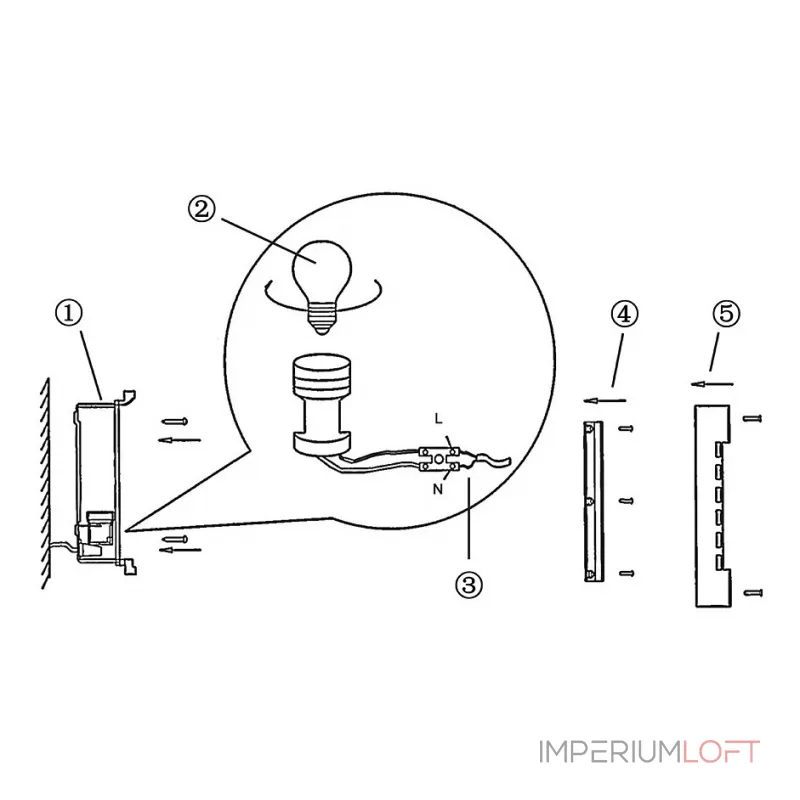 ②
①
L
N
③
④
⑤
IMPERIUMLOFT