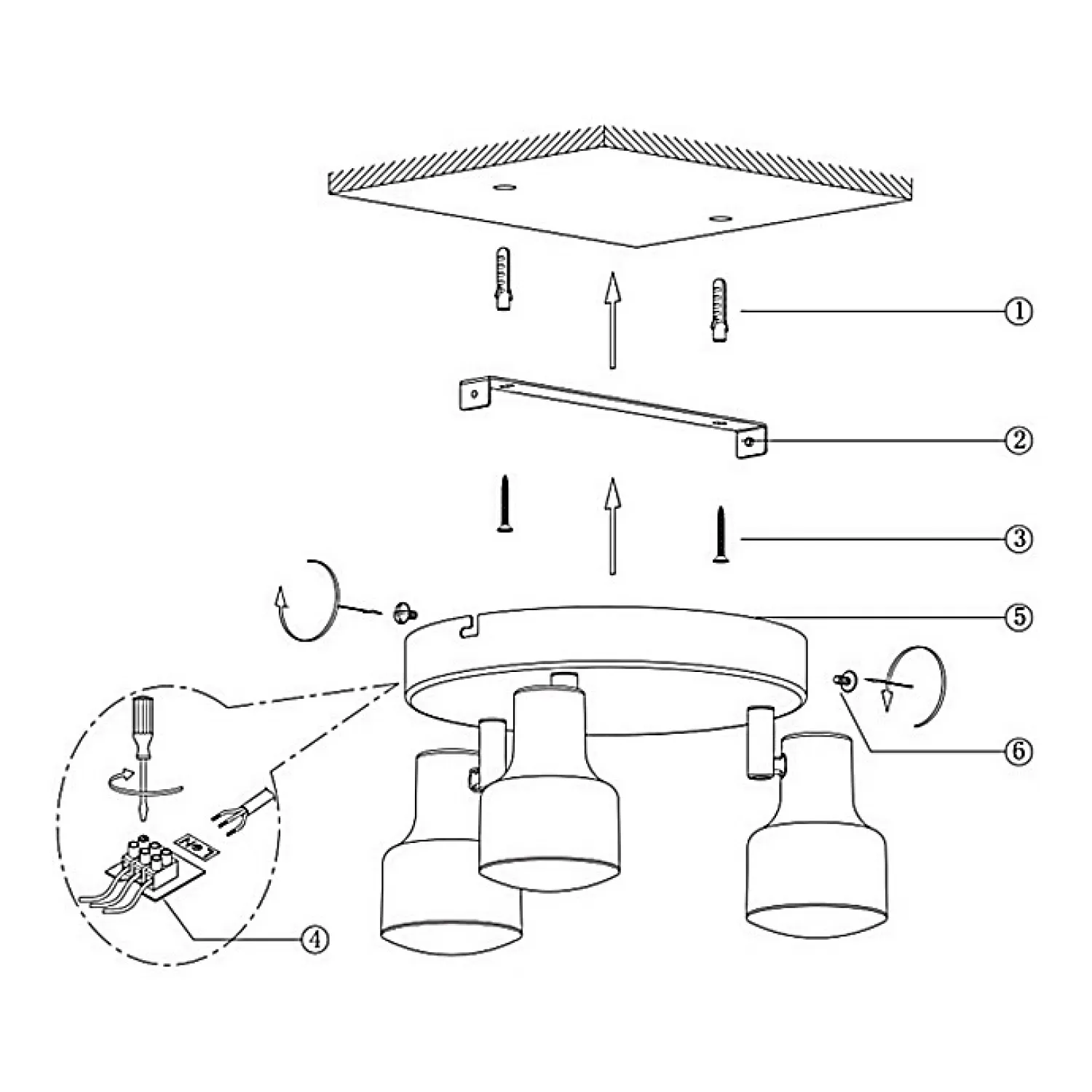 ①

②

③

⑤

⑥

④