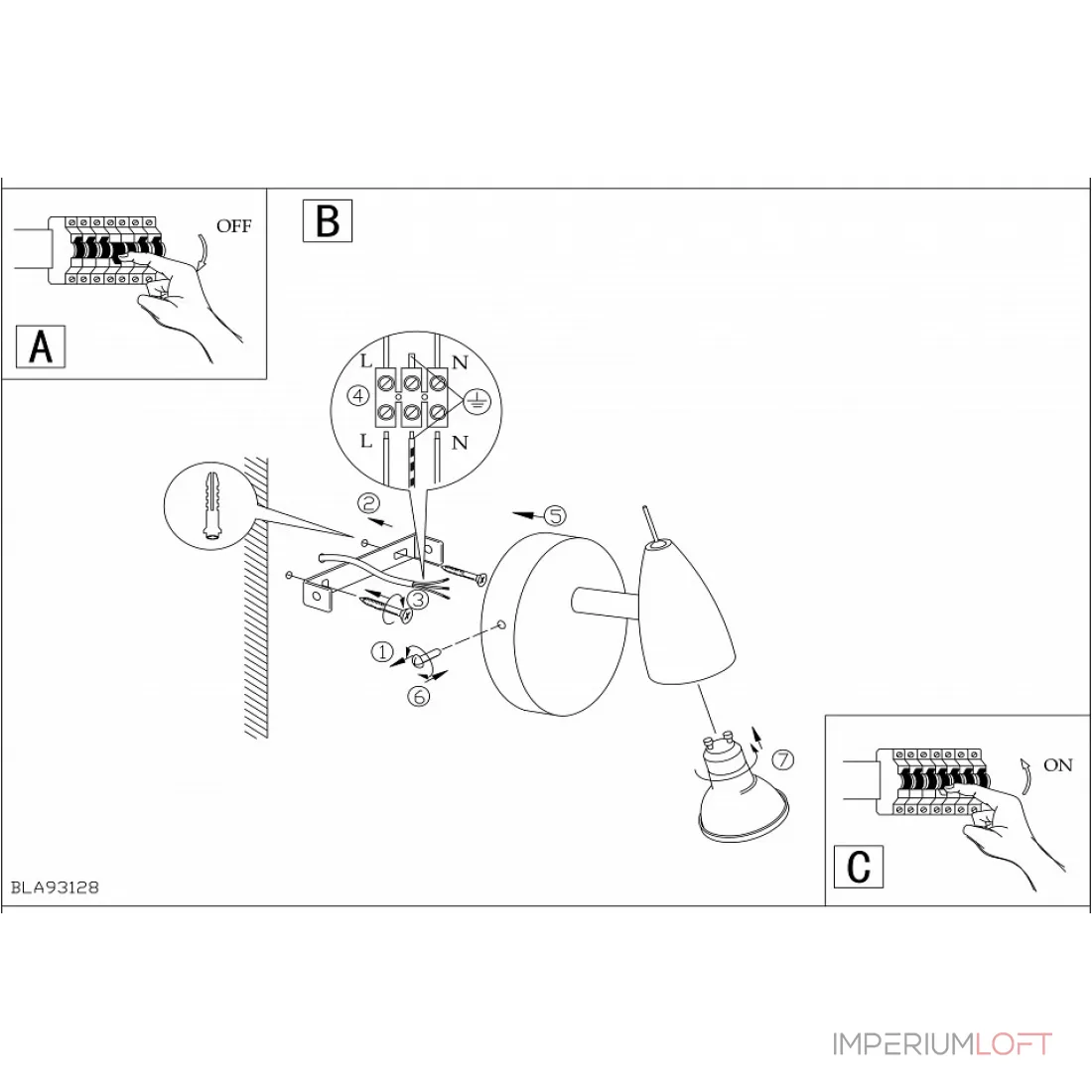 OFF

A

B

L
N
④
L
N

②
⑤
③
①
⑥
⑦

ON

C

BLA93128

IMPERIUMLOFT