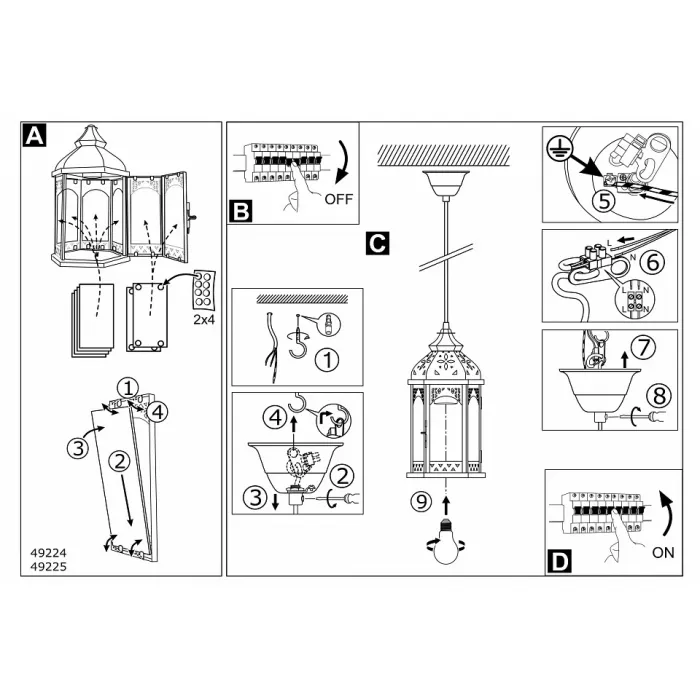 A

2x4

1
4
3
2

49224
49225

B
OFF

C

1

4
2
3

9

5

L
N
6
L N
L N

7
8

D
ON