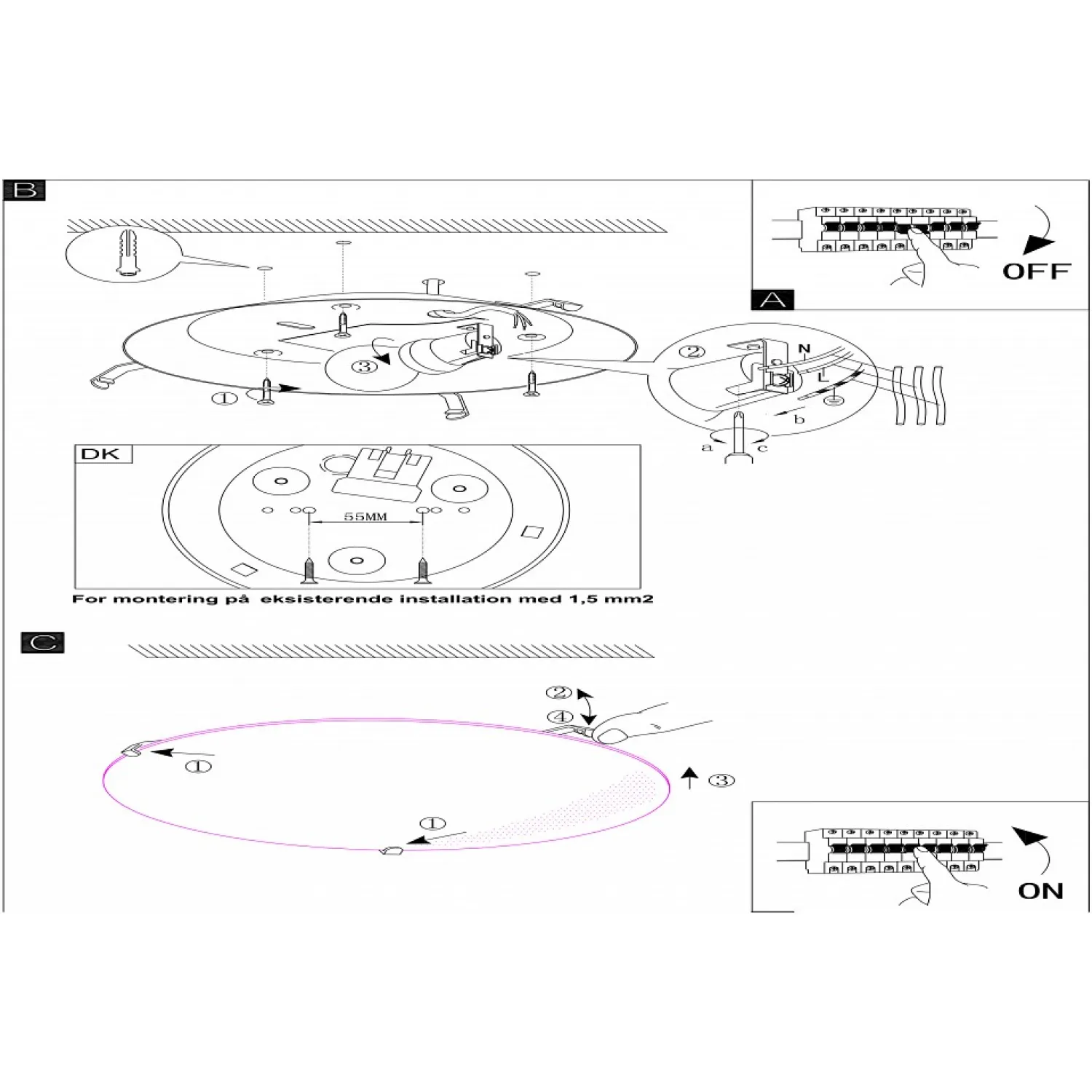 B

OFF

A

③

①

②

N

L

b

a

c

DK

55MM

For montering på eksisterende installation med 1,5 mm2

C

②

④

①

③

①

ON