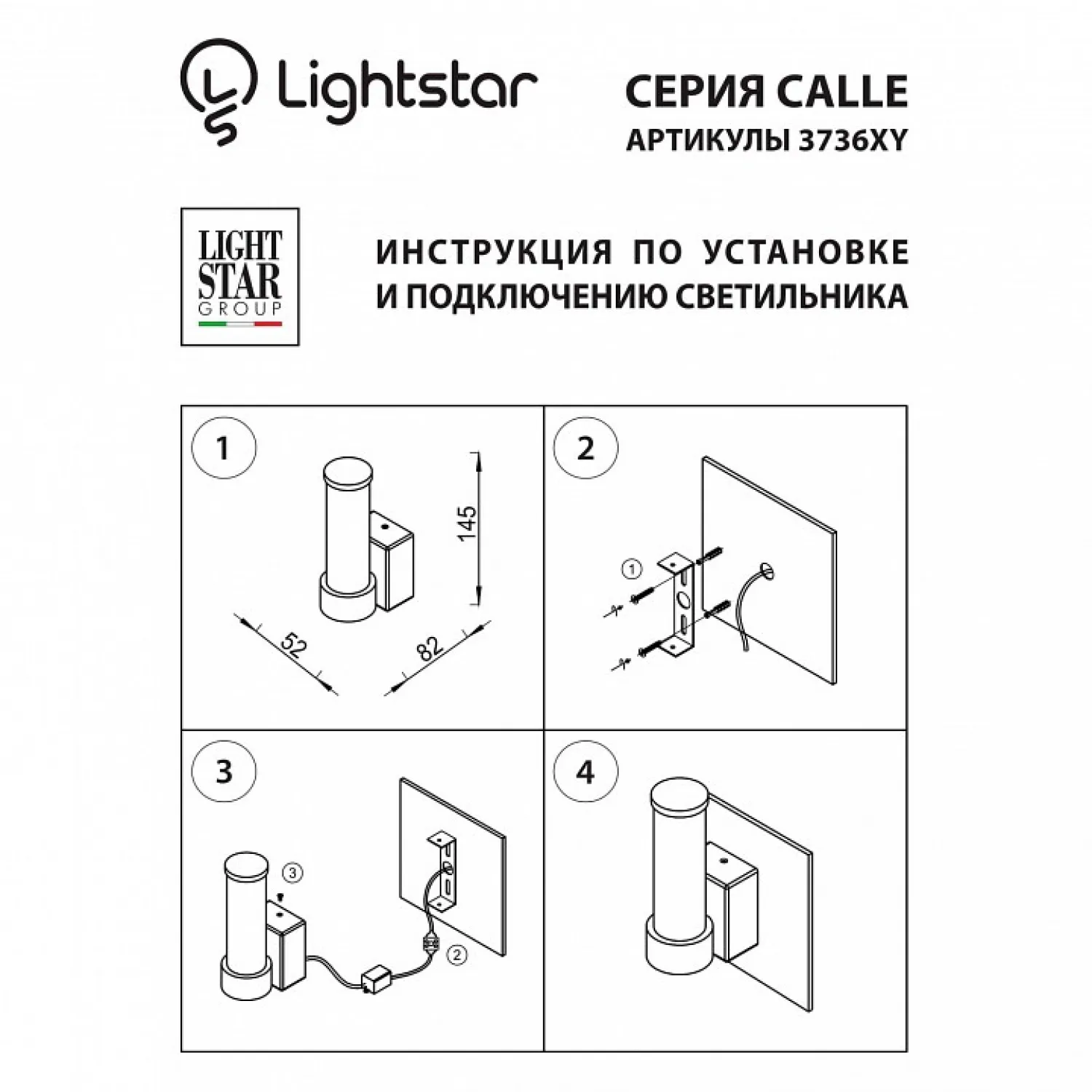 Lightstar

СЕРИЯ CALLE
АРТИКУЛЫ 3736XY

LIGHT STAR GROUP

ИНСТРУКЦИЯ ПО УСТАНОВКЕ
И ПОДКЛЮЧЕНИЮ СВЕТИЛЬНИКА

1

145

52

82

2

①

3

③

②

4