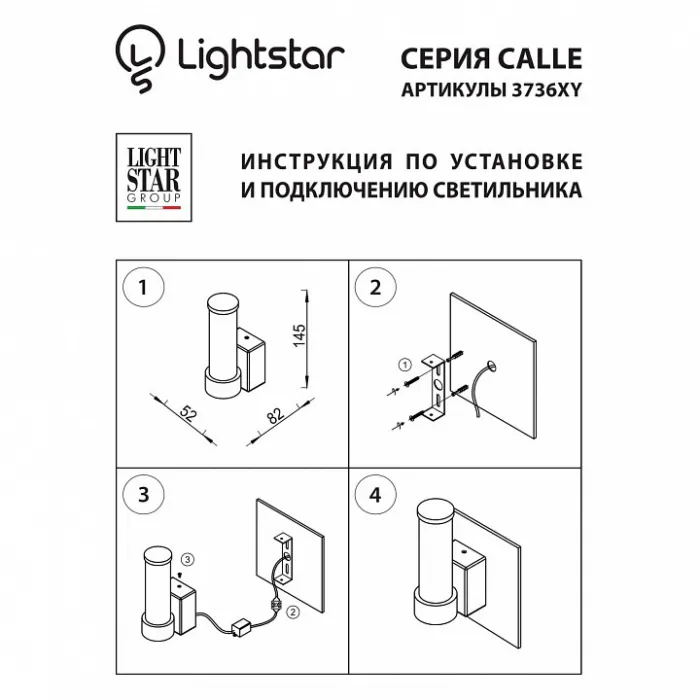 Lightstar

СЕРИЯ CALLE
АРТИКУЛЫ 3736XY

LIGHT STAR GROUP

ИНСТРУКЦИЯ ПО УСТАНОВКЕ И ПОДКЛЮЧЕНИЮ СВЕТИЛЬНИКА

1
145
52
82

2
①

3
③
②

4