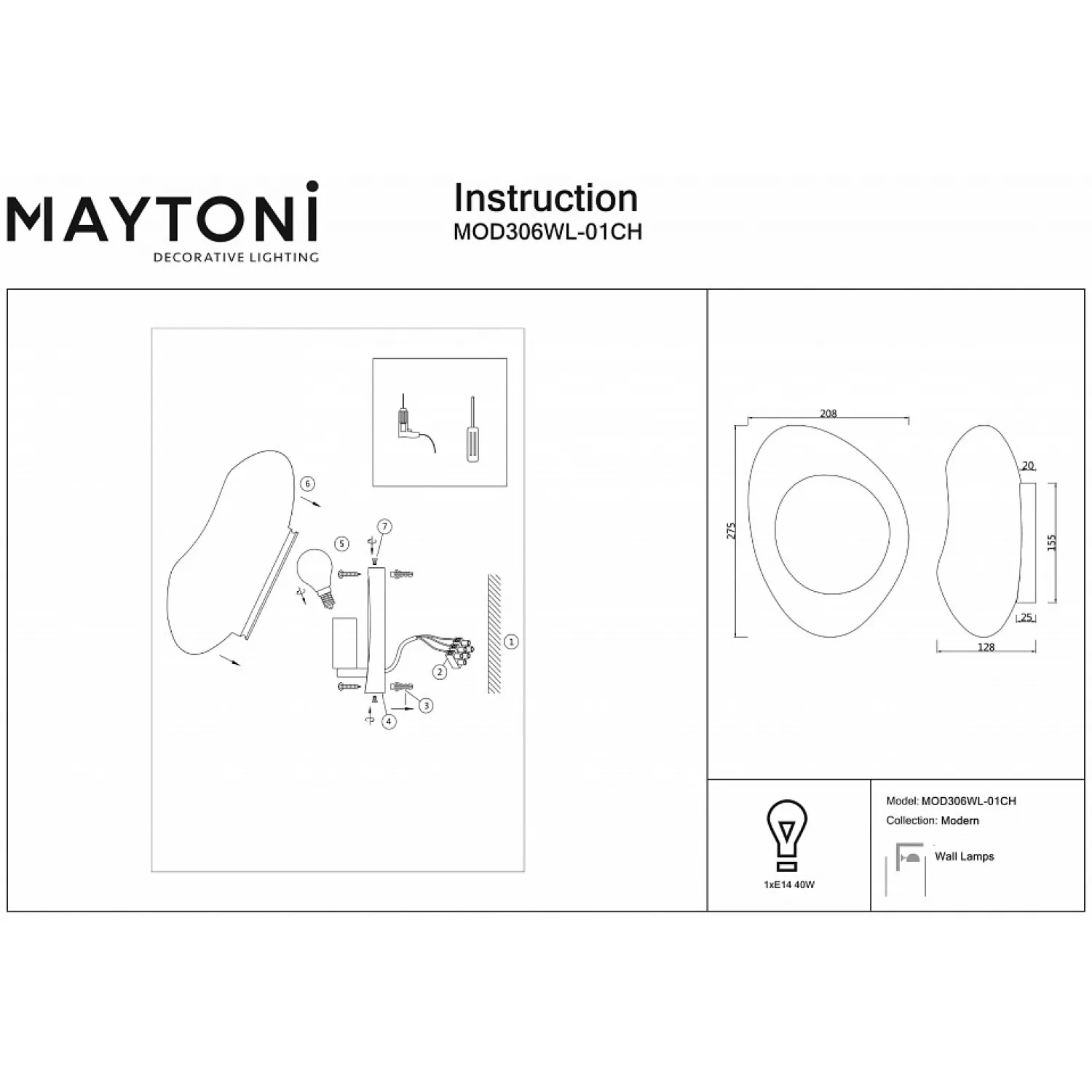 MAYTONI
DECORATIVE LIGHTING

Instruction
MOD306WL-01CH

6
5
7
1
2
3
4

208
275
20
155
25
128

1xE14 40W

Model: MOD306WL-01CH
Collection: Modern
Wall Lamps