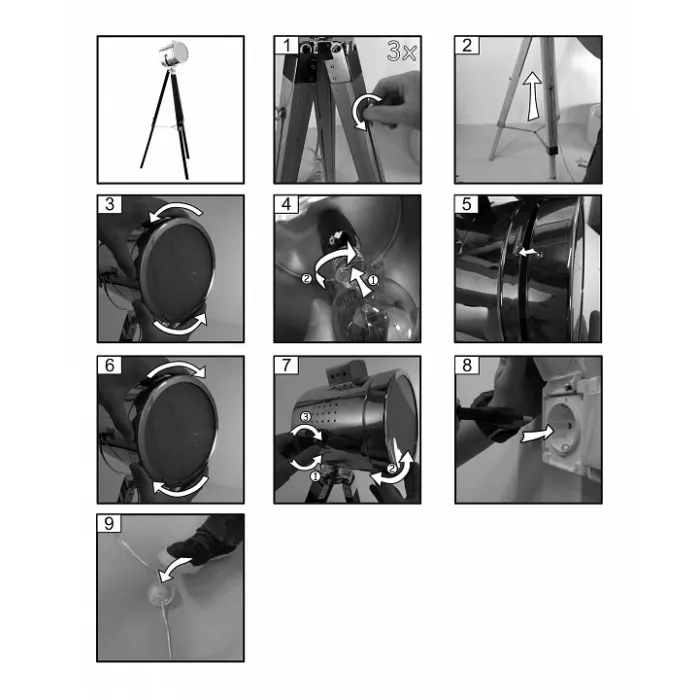 1 3x

2

3

4 ② ①

5

6

7 ③ ① ②

8

9